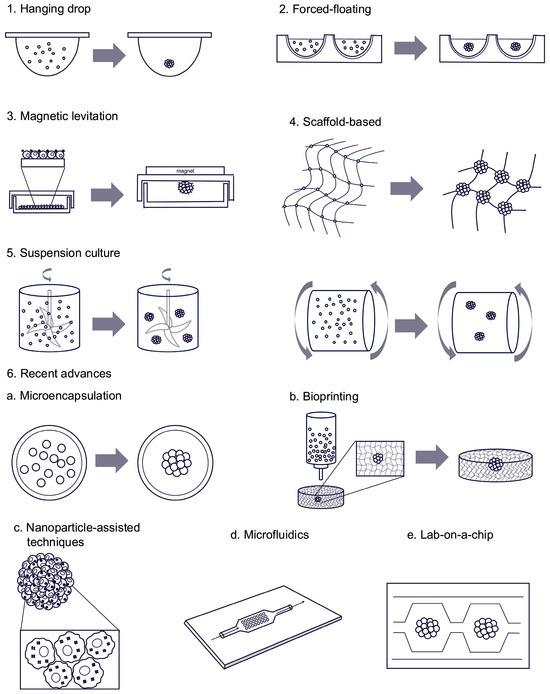 1. Hanging drop

2. Forced-floating

3. Magnetic levitation

magnet

4. Scaffold-based

5. Suspension culture

6. Recent advances

a. Microencapsulation

b. Bioprinting

c. Nanoparticle-assisted techniques

d. Microfluidics

e. Lab-on-a-chip