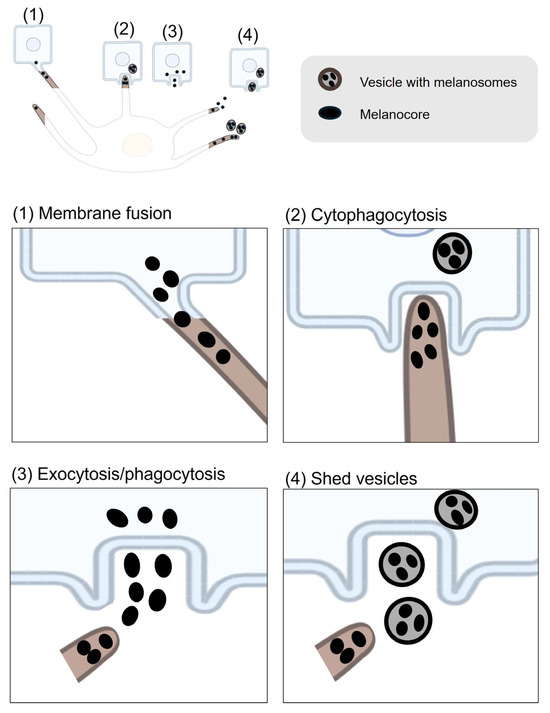 (1)

(2)

(3)

(4)

Vesicle with melanosomes

Melanocore

(1) Membrane fusion

(2) Cytophagocytosis

(3) Exocytosis/phagocytosis

(4) Shed vesicles