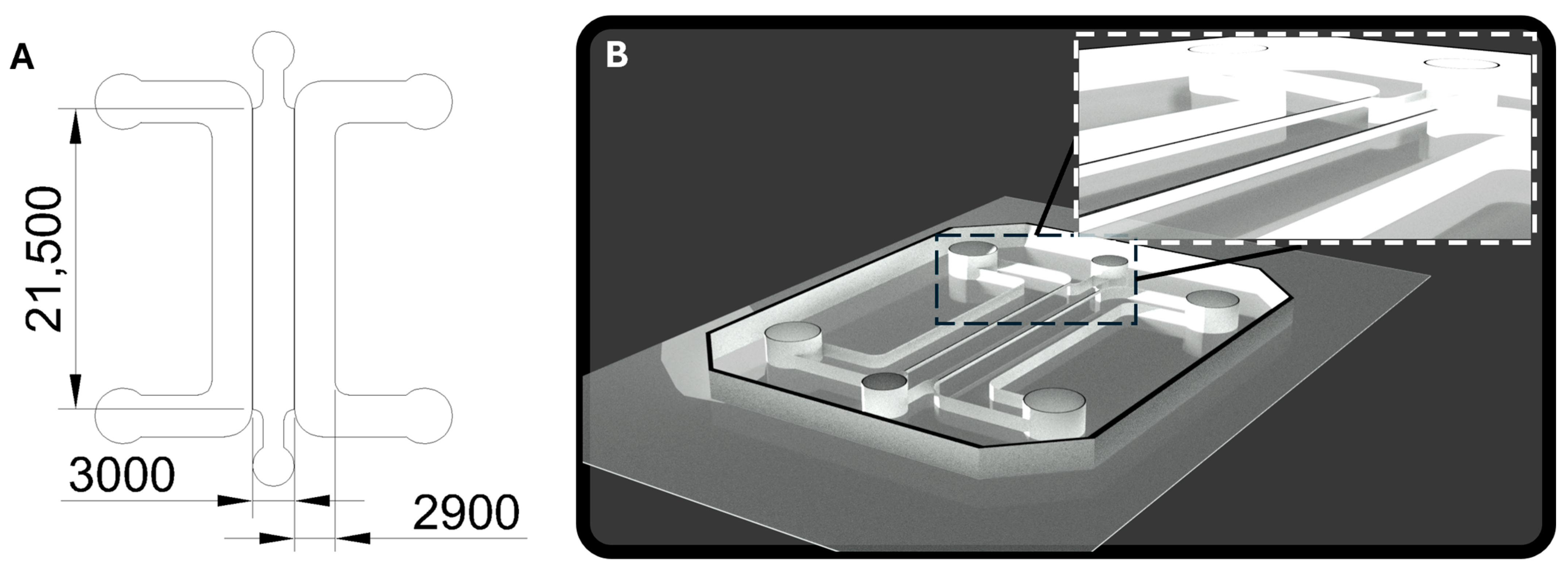 A

21,500

3000

2900

B