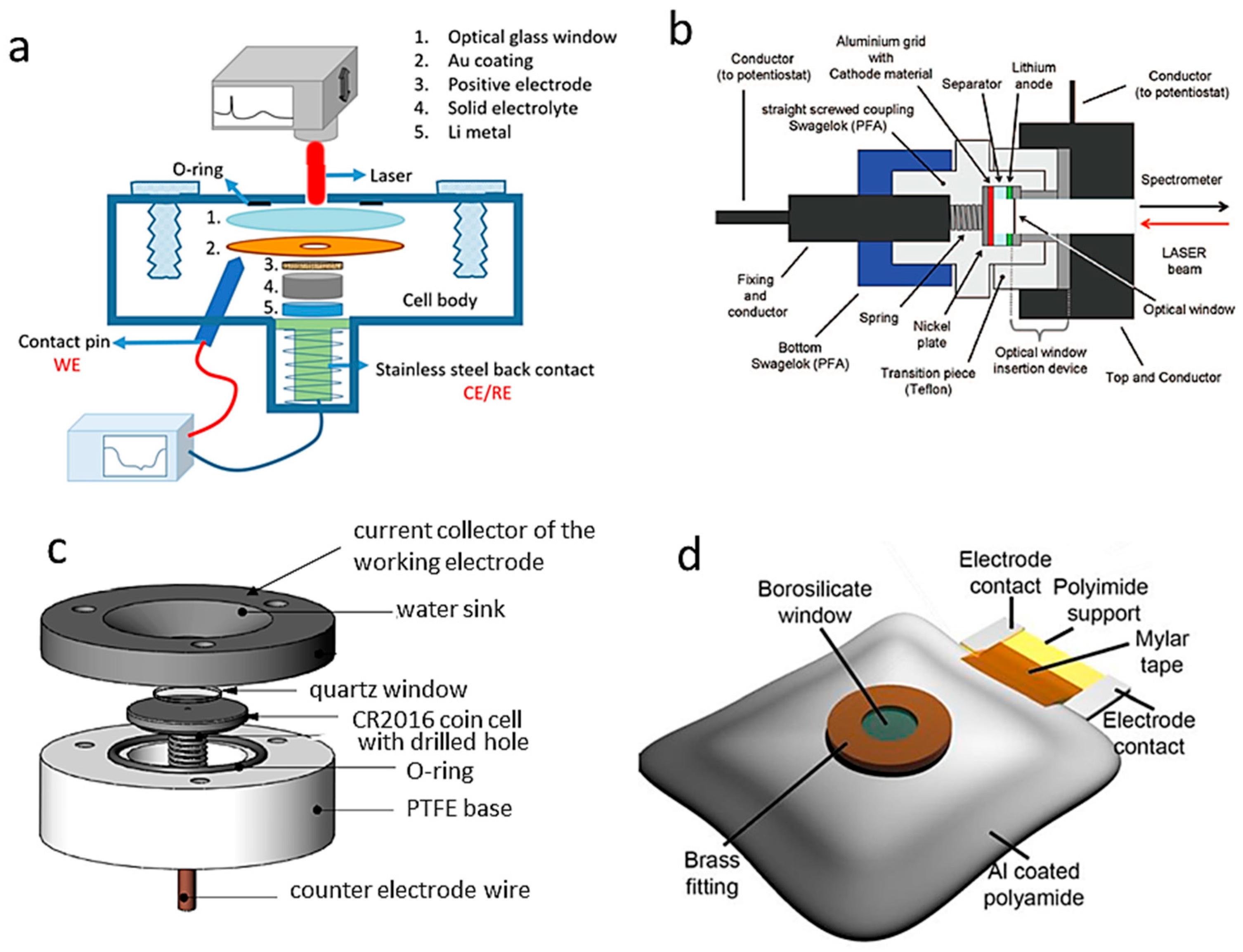 a

1. Optical glass window
2. Au coating
3. Positive electrode
4. Solid electrolyte
5. Li metal

O-ring
Laser
1.
2.
3.
4.
5.
Cell body
Contact pin
WE
Stainless steel back contact
CE/RE

b

Conductor (to potentiostat)
Aluminium grid with Cathode material
Separator
Lithium anode
Conductor (to potentiostat)
straight screwed coupling Swagelok (PFA)
Spectrometer
LASER beam
Optical window
Fixing and conductor
Spring
Nickel plate
Bottom Swagelok (PFA)
Transition piece (Teflon)
Optical window insertion device
Top and Conductor

c

current collector of the working electrode
water sink
quartz window
CR2016 coin cell with drilled hole
O-ring
PTFE base
counter electrode wire

d

Borosilicate window
Electrode contact
Polyimide support
Mylar tape
Electrode contact
Brass fitting
Al coated polyamide