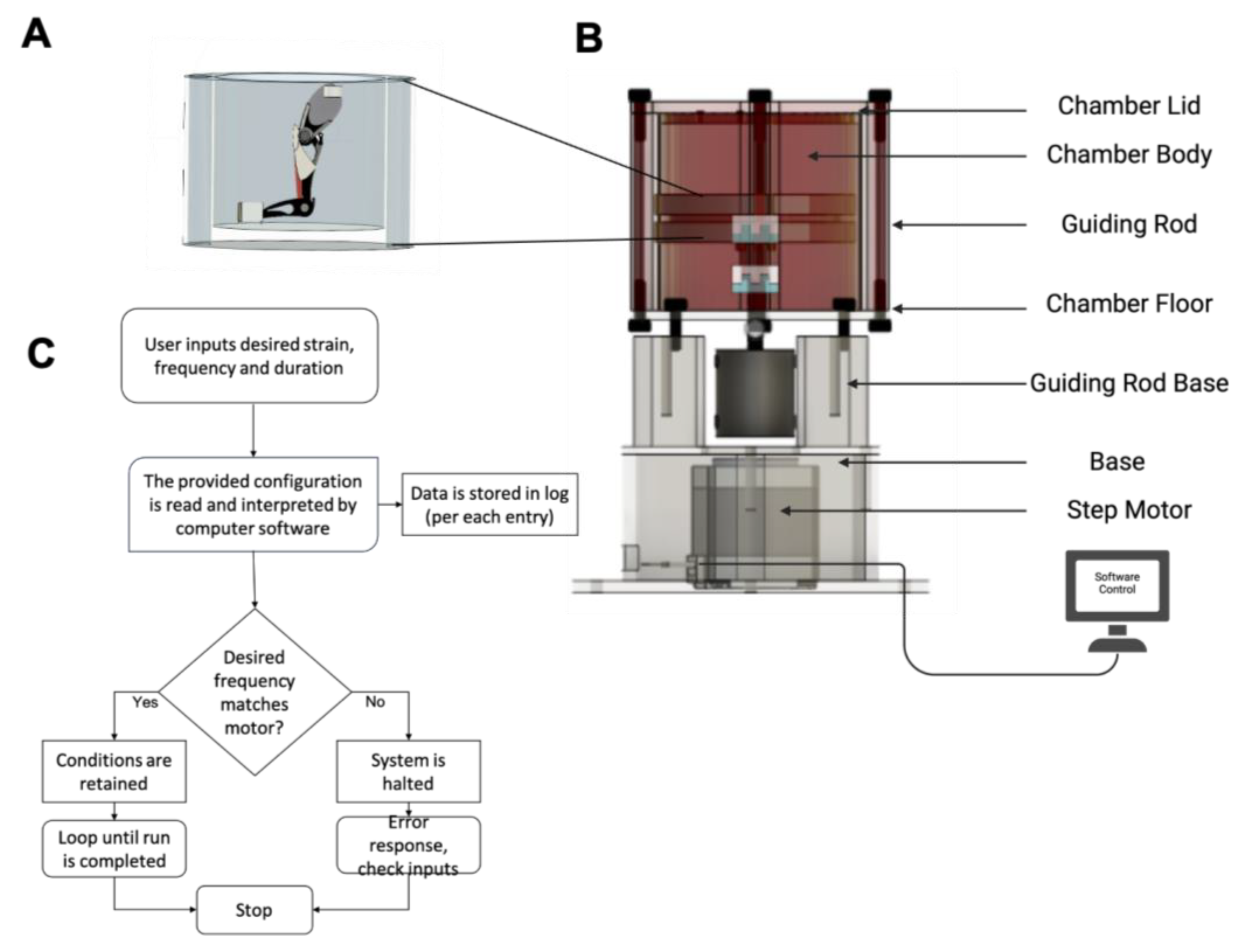 A

B

Chamber Lid

Chamber Body

Guiding Rod

Chamber Floor

Guiding Rod Base

Base

Step Motor

Software Control

C

User inputs desired strain, frequency and duration

The provided configuration is read and interpreted by computer software

Data is stored in log (per each entry)

Desired frequency matches motor?

Yes

No

Conditions are retained

System is halted

Loop until run is completed

Error response, check inputs

Stop