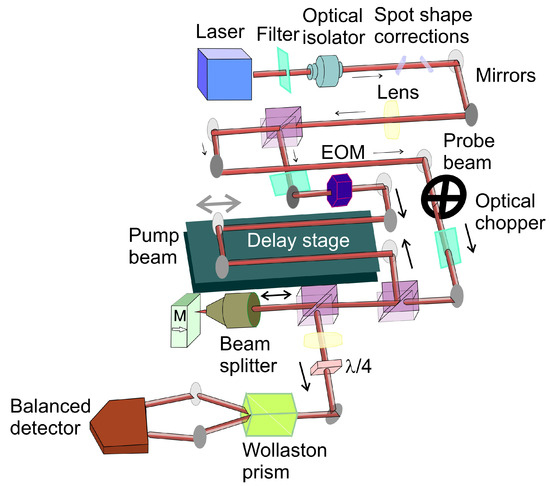 Laser
Filter
Optical isolator
Spot shape corrections
Mirrors
Lens
EOM
Probe beam
Optical chopper
Pump beam
Delay stage
M
Beam splitter
$\lambda/4$
Balanced detector
Wollaston prism