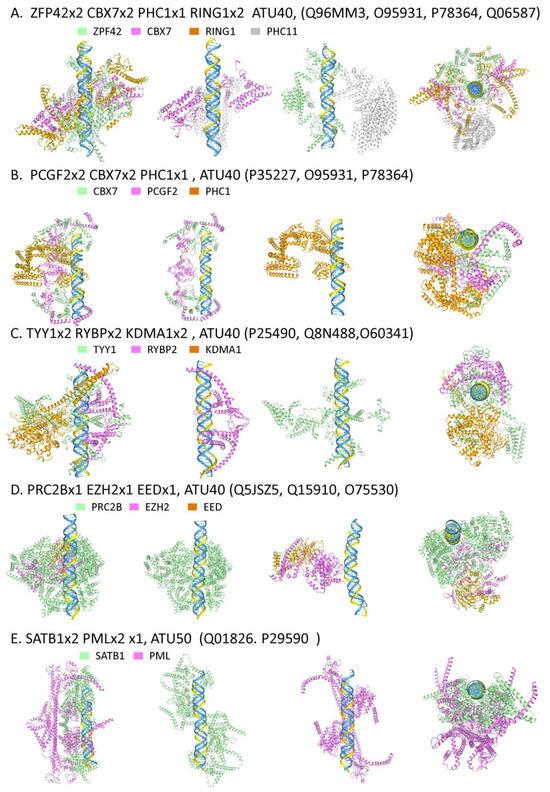 A. ZFP42x2 CBX7x2 PHC1x1 RING1x2 ATU40, (Q96MM3, O95931, P78364, Q06587)

ZPF42 CBX7 RING1 PHC11

B. PCGF2x2 CBX7x2 PHC1x1 , ATU40 (P35227, O95931, P78364)

CBX7 PCGF2 PHC1

C. TYY1x2 RYBPx2 KDMA1x2 , ATU40 (P25490, Q8N488,O60341)

TYY1 RYBP2 KDMA1

D. PRC2Bx1 EZH2x1 EEDx1, ATU40 (Q5JSZ5, Q15910, O75530)

PRC2B EZH2 EED

E. SATB1x2 PMLx2 x1, ATU50 (Q01826. P29590 )

SATB1 PML