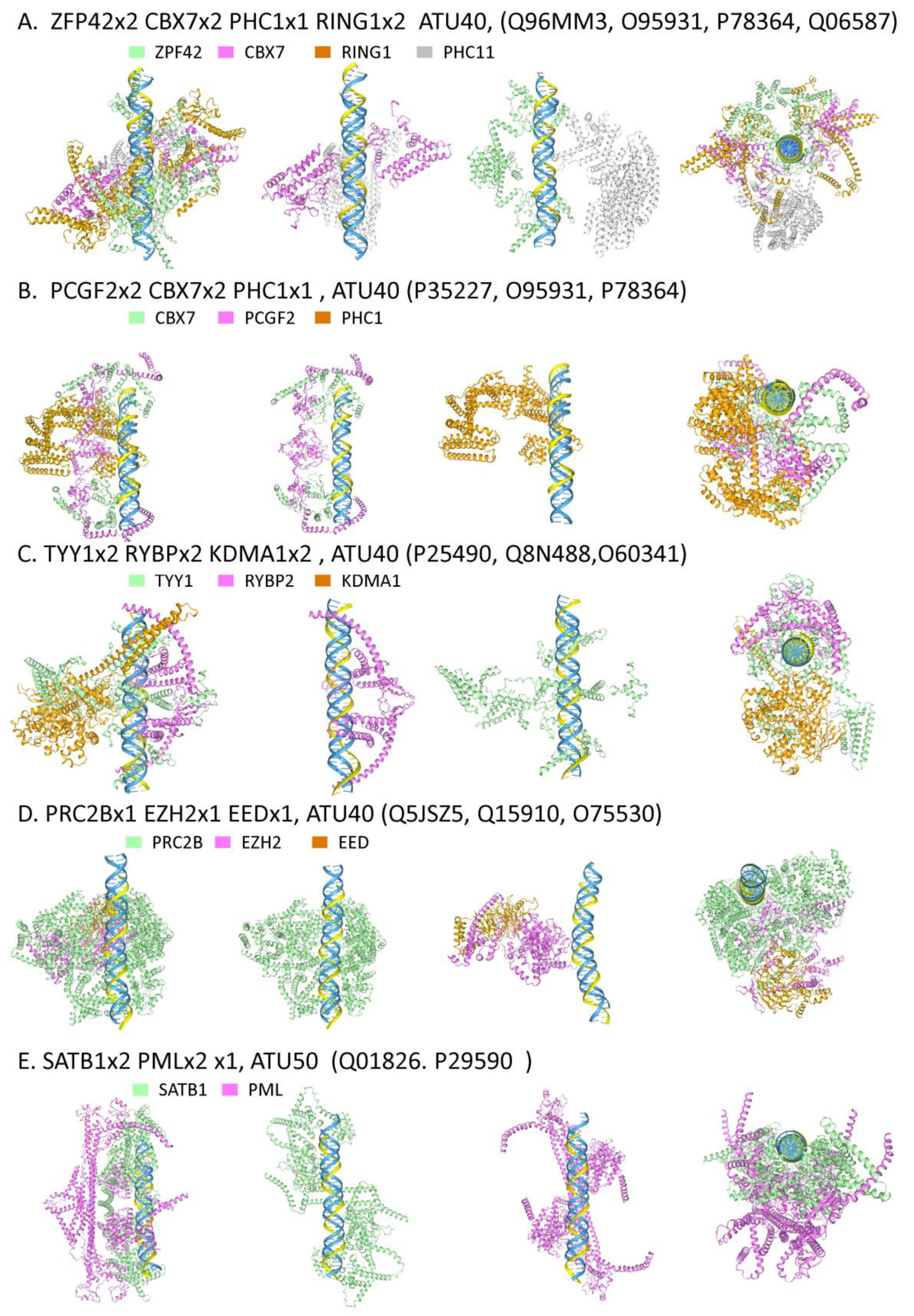 A. ZFP42x2 CBX7x2 PHC1x1 RING1x2 ATU40, (Q96MM3, O95931, P78364, Q06587)

ZPF42 CBX7 RING1 PHC11

B. PCGF2x2 CBX7x2 PHC1x1 , ATU40 (P35227, O95931, P78364)

CBX7 PCGF2 PHC1

C. TYY1x2 RYBPx2 KDMA1x2 , ATU40 (P25490, Q8N488,O60341)

TYY1 RYBP2 KDMA1

D. PRC2Bx1 EZH2x1 EEDx1, ATU40 (Q5JSZ5, Q15910, O75530)

PRC2B EZH2 EED

E. SATB1x2 PMLx2 x1, ATU50 (Q01826. P29590 )

SATB1 PML