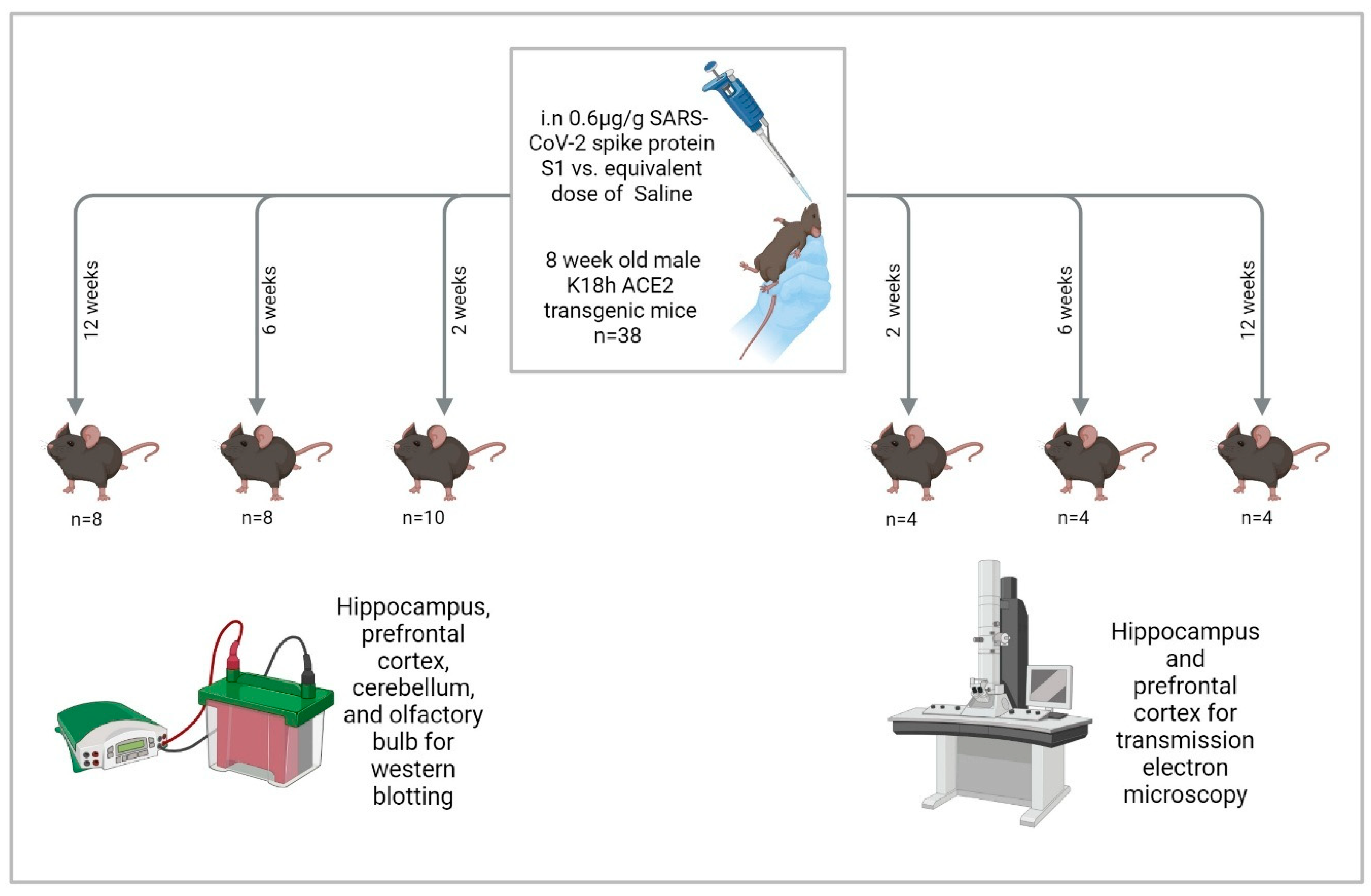 i.n 0.6µg/g SARS-CoV-2 spike protein S1 vs. equivalent dose of Saline

8 week old male K18h ACE2 transgenic mice n=38

12 weeks

6 weeks

2 weeks

2 weeks

6 weeks

12 weeks

n=8

n=8

n=10

n=4

n=4

n=4

Hippocampus, prefrontal cortex, cerebellum, and olfactory bulb for western blotting

Hippocampus and prefrontal cortex for transmission electron microscopy