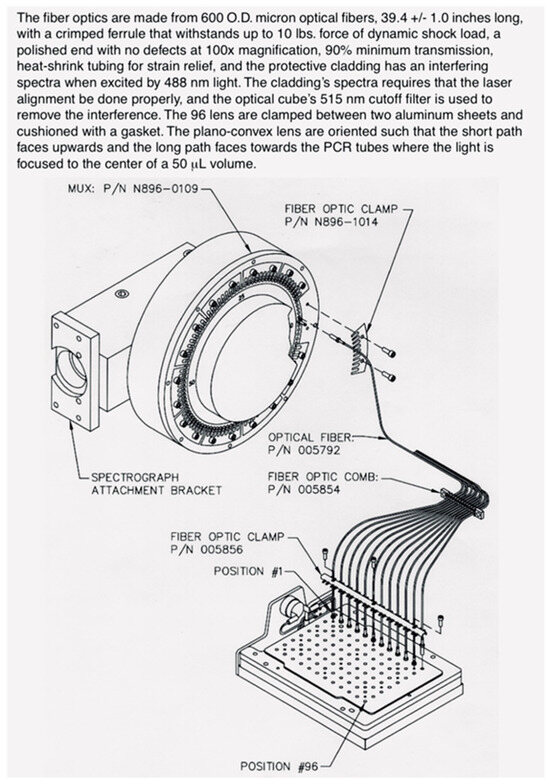 The fiber optics are made from 600 O.D. micron optical fibers, 39.4 +/- 1.0 inches long, with a crimped ferrule that withstands up to 10 lbs. force of dynamic shock load, a polished end with no defects at 100x magnification, 90% minimum transmission, heat-shrink tubing for strain relief, and the protective cladding has an interfering spectra when excited by 488 nm light. The cladding's spectra requires that the laser alignment be done properly, and the optical cube's 515 nm cutoff filter is used to remove the interference. The 96 lens are clamped between two aluminum sheets and cushioned with a gasket. The plano-convex lens are oriented such that the short path faces upwards and the long path faces towards the PCR tubes where the light is focused to the center of a 50 $\mu$L volume.

MUX: P/N N896-0109

FIBER OPTIC CLAMP
P/N N896-1014

OPTICAL FIBER:
P/N 005792

SPECTROGRAPH
ATTACHMENT BRACKET

FIBER OPTIC COMB:
P/N 005854

FIBER OPTIC CLAMP
P/N 005856

POSITION #1

POSITION #96