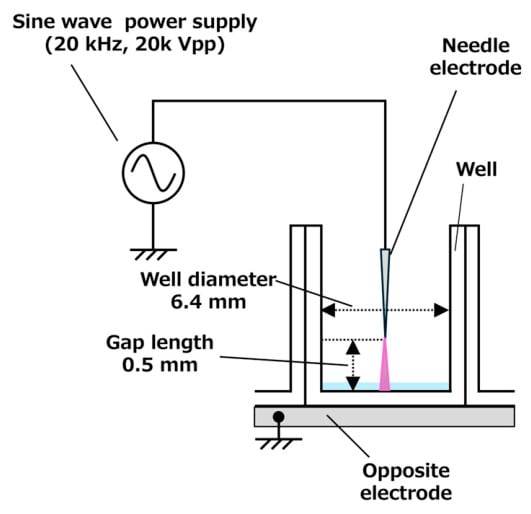 Sine wave power supply
(20 kHz, 20k Vpp)

Needle electrode

Well

Well diameter
6.4 mm

Gap length
0.5 mm

Opposite electrode