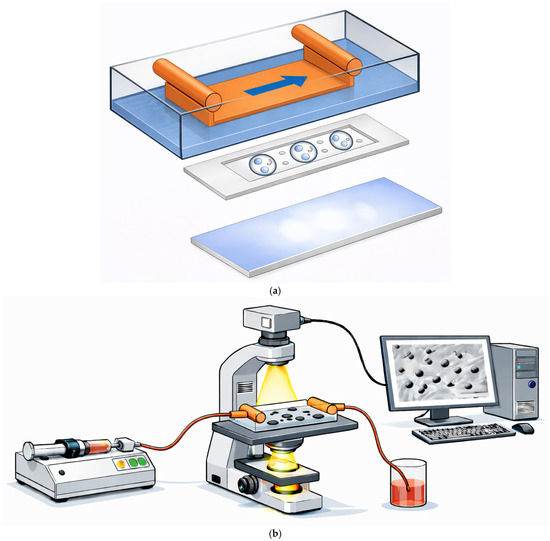 (a)

(b)