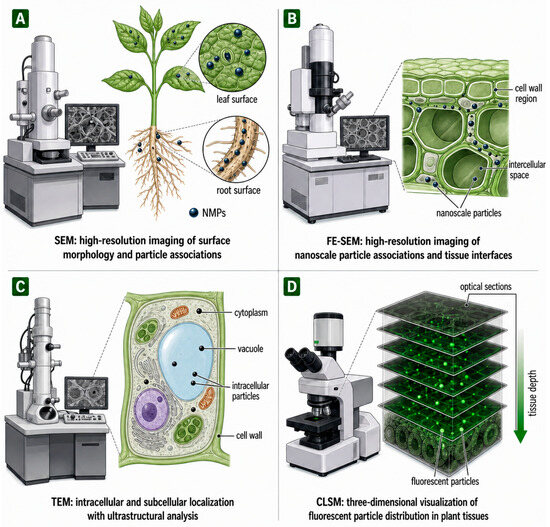 A

leaf surface

root surface

NMPs

SEM: high-resolution imaging of surface morphology and particle associations

B

cell wall region

intercellular space

nanoscale particles

FE-SEM: high-resolution imaging of nanoscale particle associations and tissue interfaces

C

cytoplasm

vacuole

intracellular particles

cell wall

TEM: intracellular and subcellular localization with ultrastructural analysis

D

optical sections

tissue depth

fluorescent particles

CLSM: three-dimensional visualization of fluorescent particle distribution in plant tissues