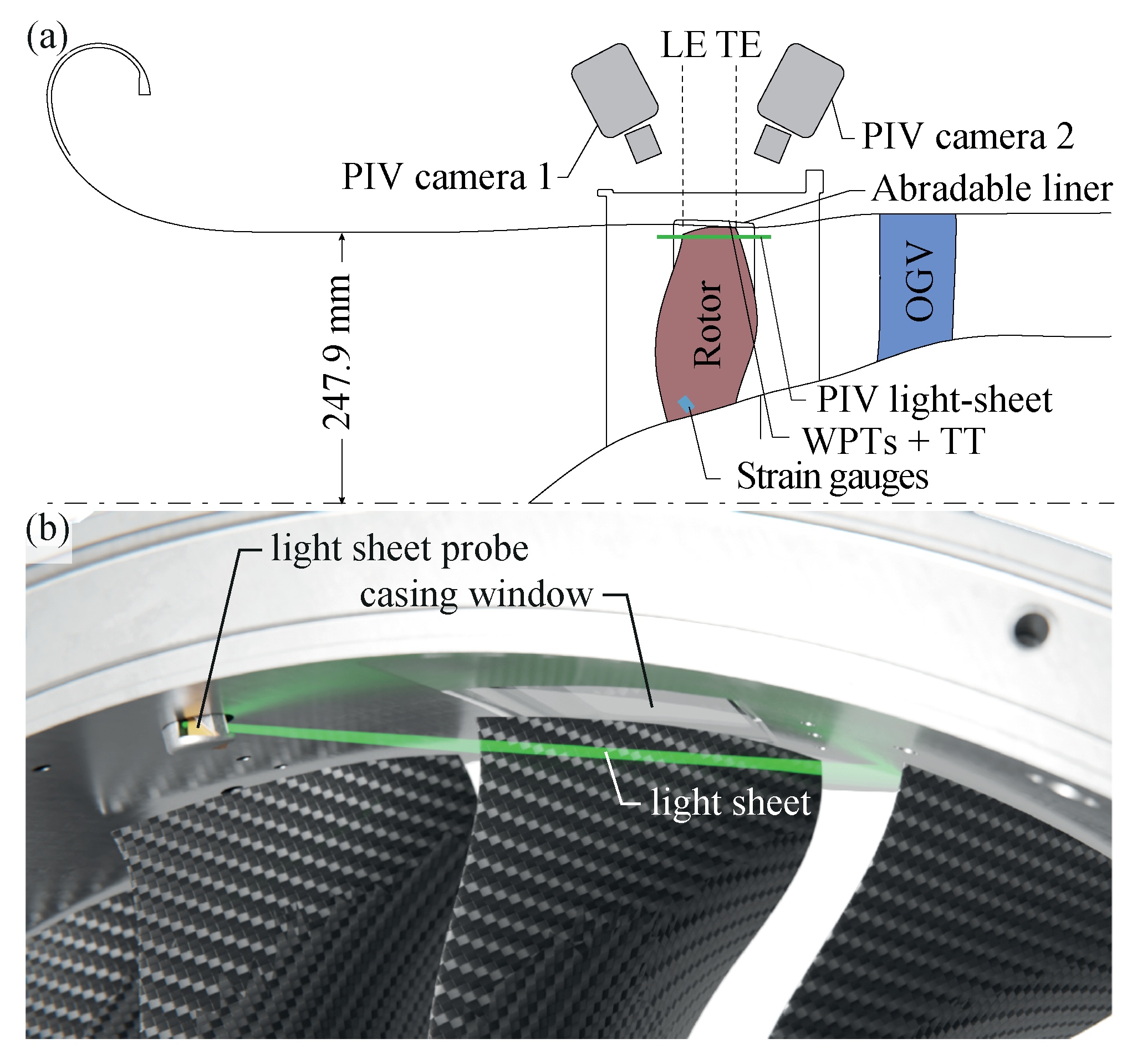 (a)

LE TE

PIV camera 2

PIV camera 1

Abradable liner

247.9 mm

Rotor

OGV

PIV light-sheet

WPTs + TT

Strain gauges

(b)

light sheet probe

casing window

light sheet