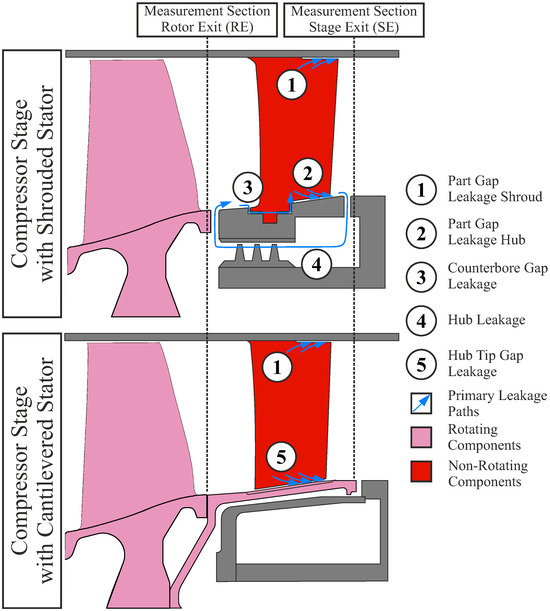 Measurement Section Rotor Exit (RE)

Measurement Section Stage Exit (SE)

Compressor Stage with Shrouded Stator

1

2

3

4

Compressor Stage with Cantilevered Stator

1

5

1 Part Gap Leakage Shroud

2 Part Gap Leakage Hub

3 Counterbore Gap Leakage

4 Hub Leakage

5 Hub Tip Gap Leakage

Primary Leakage Paths

Rotating Components

Non-Rotating Components