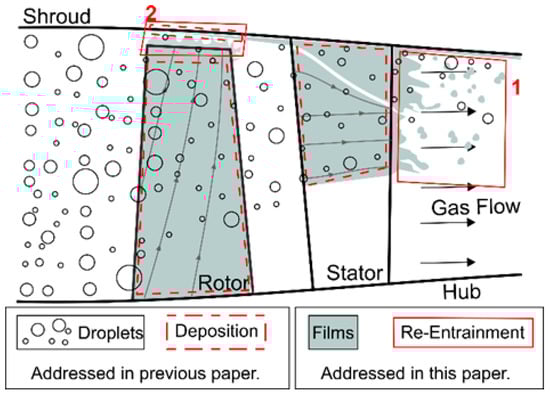 Shroud
2
1
Gas Flow
Rotor
Stator
Hub
Droplets
Deposition
Addressed in previous paper.
Films
Re-Entrainment
Addressed in this paper.