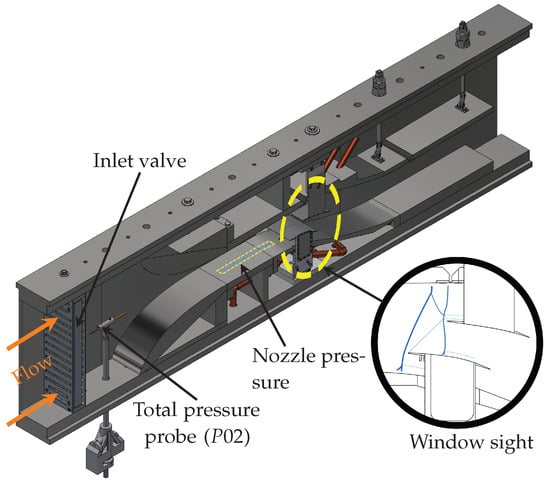 Inlet valve

Flow

Nozzle pressure

Total pressure probe ($P02$)

Window sight