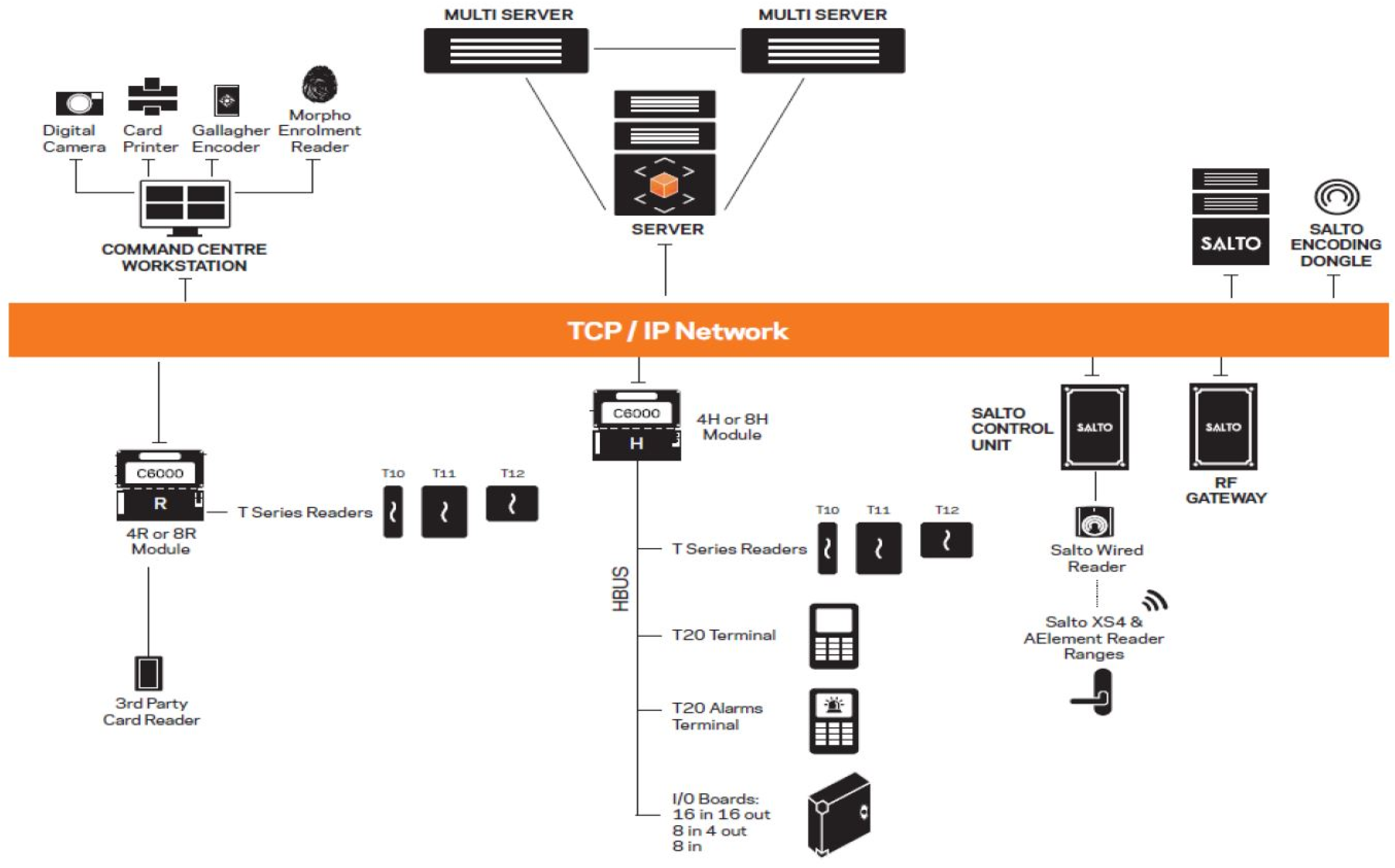 MULTI SERVER

MULTI SERVER

Digital Camera

Card Printer

Gallagher Encoder

Morpho Enrolment Reader

COMMAND CENTRE WORKSTATION

SERVER

SALTO

SALTO ENCODING DONGLE

TCP / IP Network

C6000

R

4R or 8R Module

T Series Readers

T10

T11

T12

3rd Party Card Reader

C6000

H

4H or 8H Module

HBUS

T Series Readers

T10

T11

T12

T20 Terminal

T20 Alarms Terminal

I/O Boards:
16 in 16 out
8 in 4 out
8 in

SALTO CONTROL UNIT

SALTO

SALTO

RF GATEWAY

Salto Wired Reader

Salto XS4 & AElement Reader Ranges