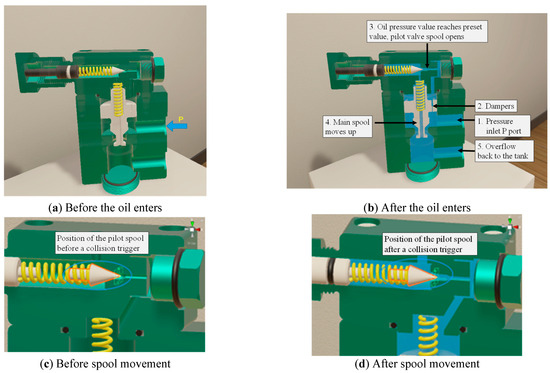 P

(a) Before the oil enters

3. Oil pressure value reaches preset value, pilot valve spool opens

2. Dampers

4. Main spool moves up

1. Pressure inlet P port

5. Overflow back to the tank

(b) After the oil enters

Position of the pilot spool before a collision trigger

(c) Before spool movement

Position of the pilot spool after a collision trigger

(d) After spool movement