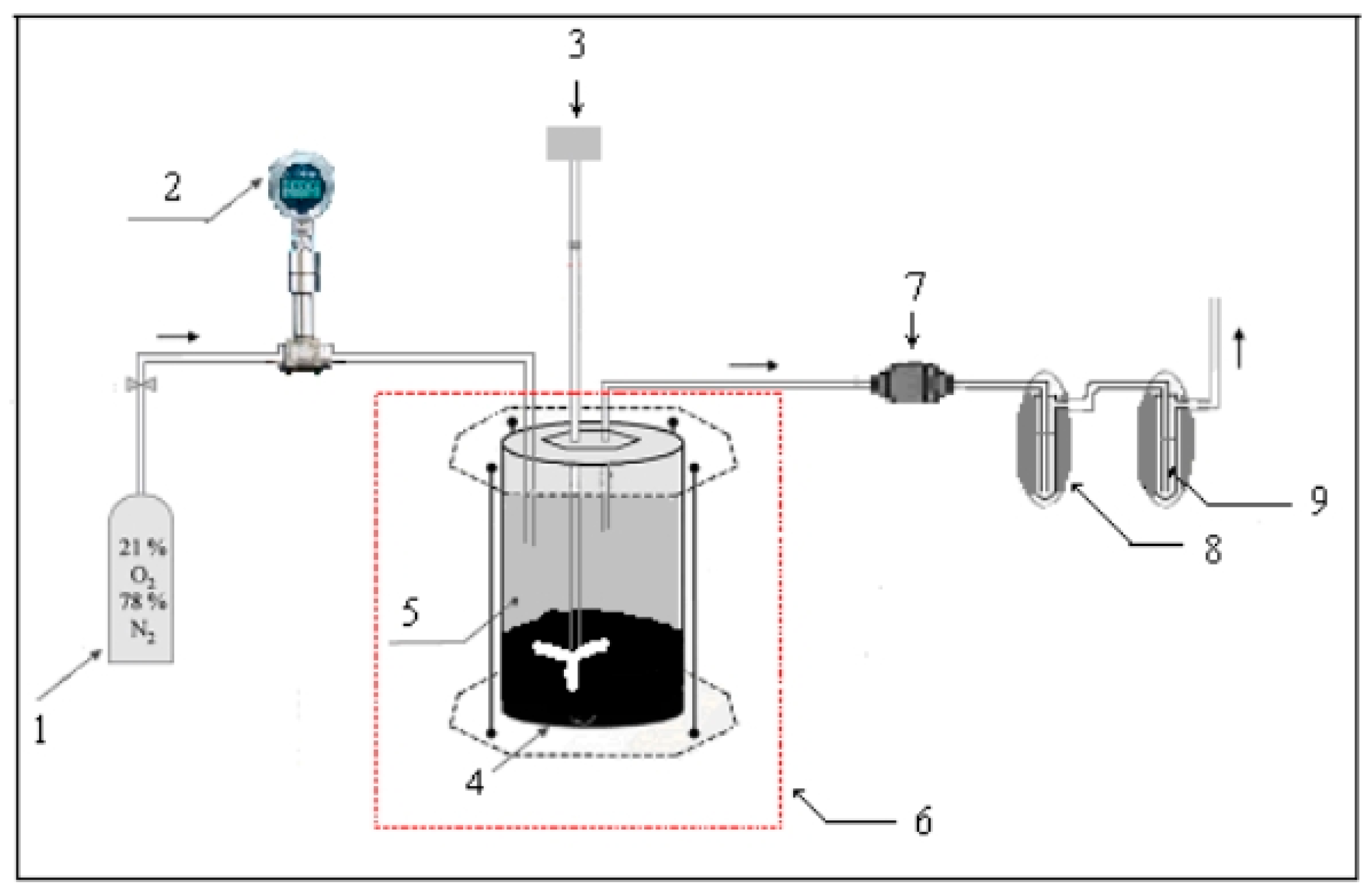 3

2

7

21 %
$O_2$
78 %
$N_2$

5

9

8

1

4

6