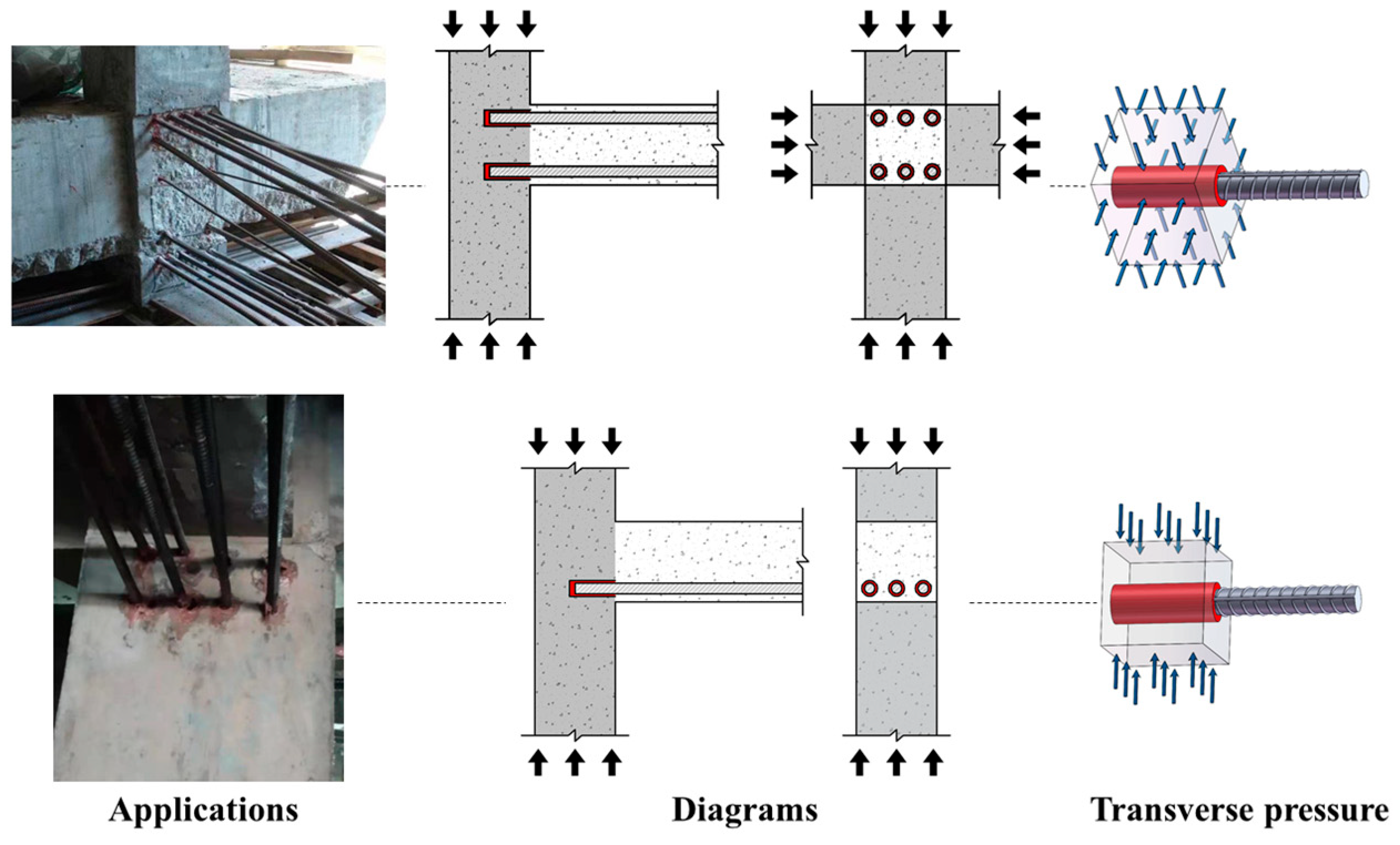 Applications

Diagrams

Transverse pressure