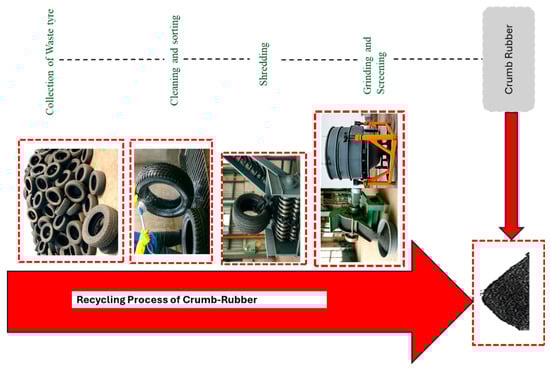 Collection of Waste tyre

Cleaning and sorting

Shredding

Grinding and Screening

Crumb Rubber

Recycling Process of Crumb-Rubber