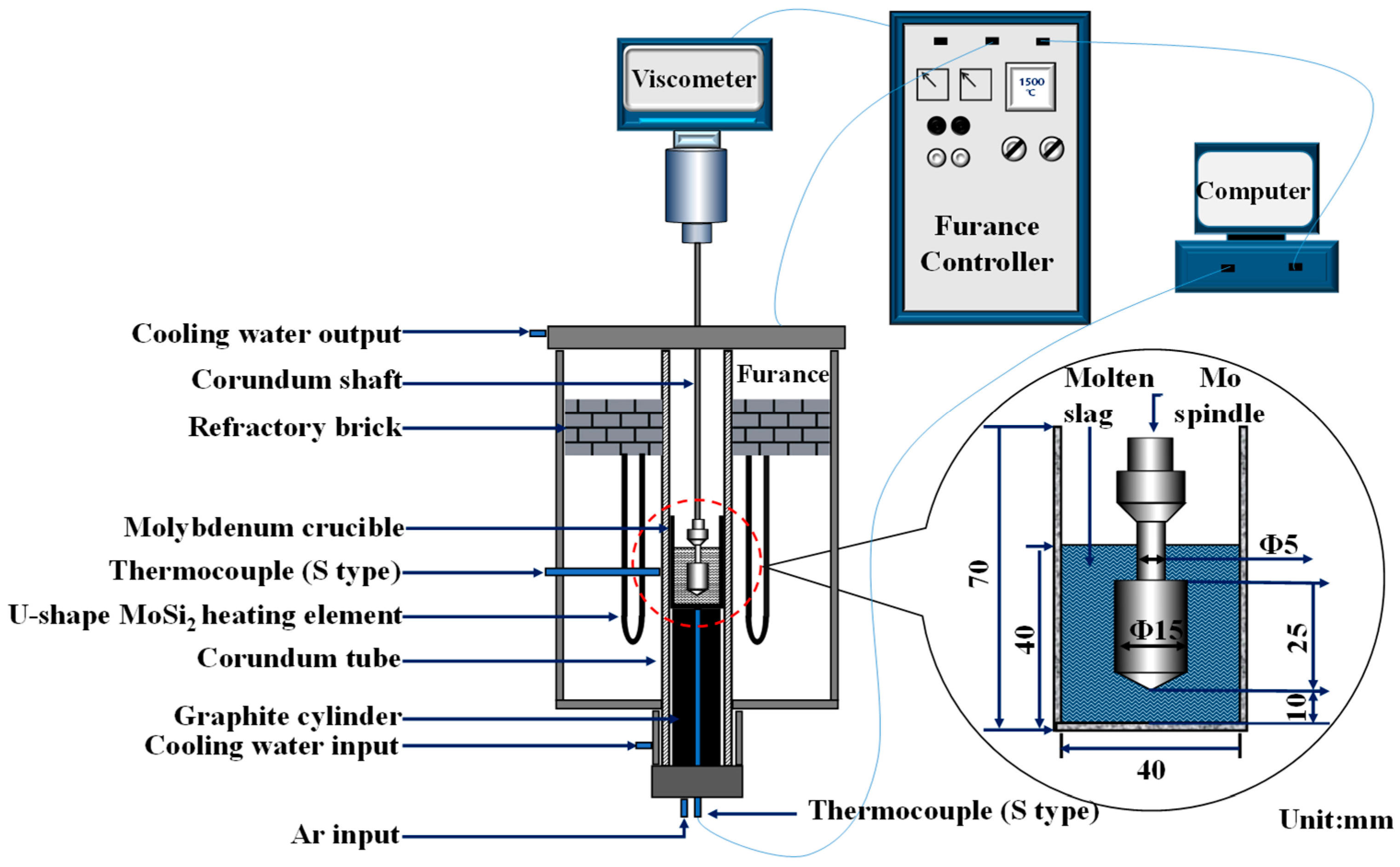 Viscometer

1500 ℃

Furance Controller

Computer

Cooling water output
Corundum shaft
Refractory brick
Molybdenum crucible
Thermocouple (S type)
U-shape $MoSi_2$ heating element
Corundum tube
Graphite cylinder
Cooling water input
Ar input

Furance

Thermocouple (S type)

Molten slag
Mo spindle
70
40
Φ5
Φ15
25
10
40

Unit:mm