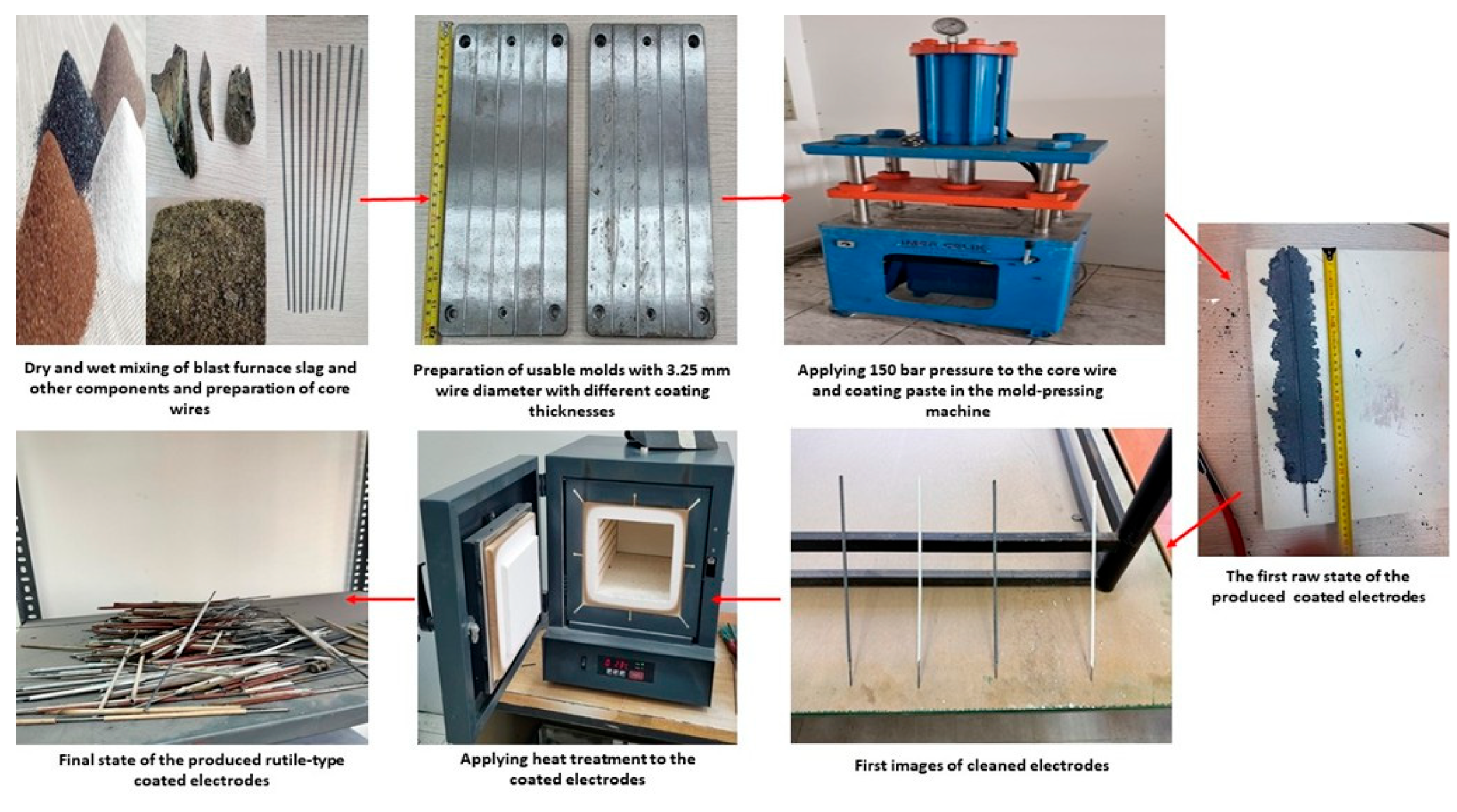 Dry and wet mixing of blast furnace slag and other components and preparation of core wires

Preparation of usable molds with 3.25 mm wire diameter with different coating thicknesses

Applying 150 bar pressure to the core wire and coating paste in the mold-pressing machine

The first raw state of the produced coated electrodes

Final state of the produced rutile-type coated electrodes

Applying heat treatment to the coated electrodes

First images of cleaned electrodes