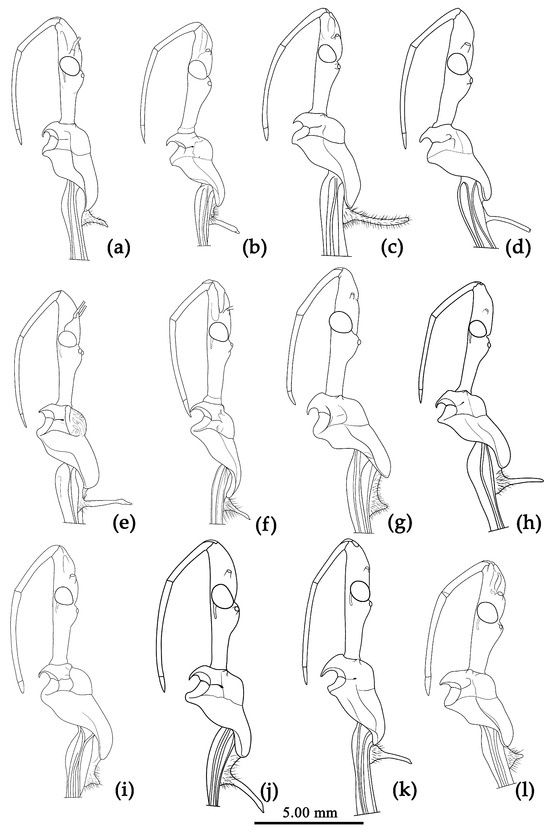 (a) (b) (c) (d)

(e) (f) (g) (h)

(i) (j) (k) (l)

5.00 mm