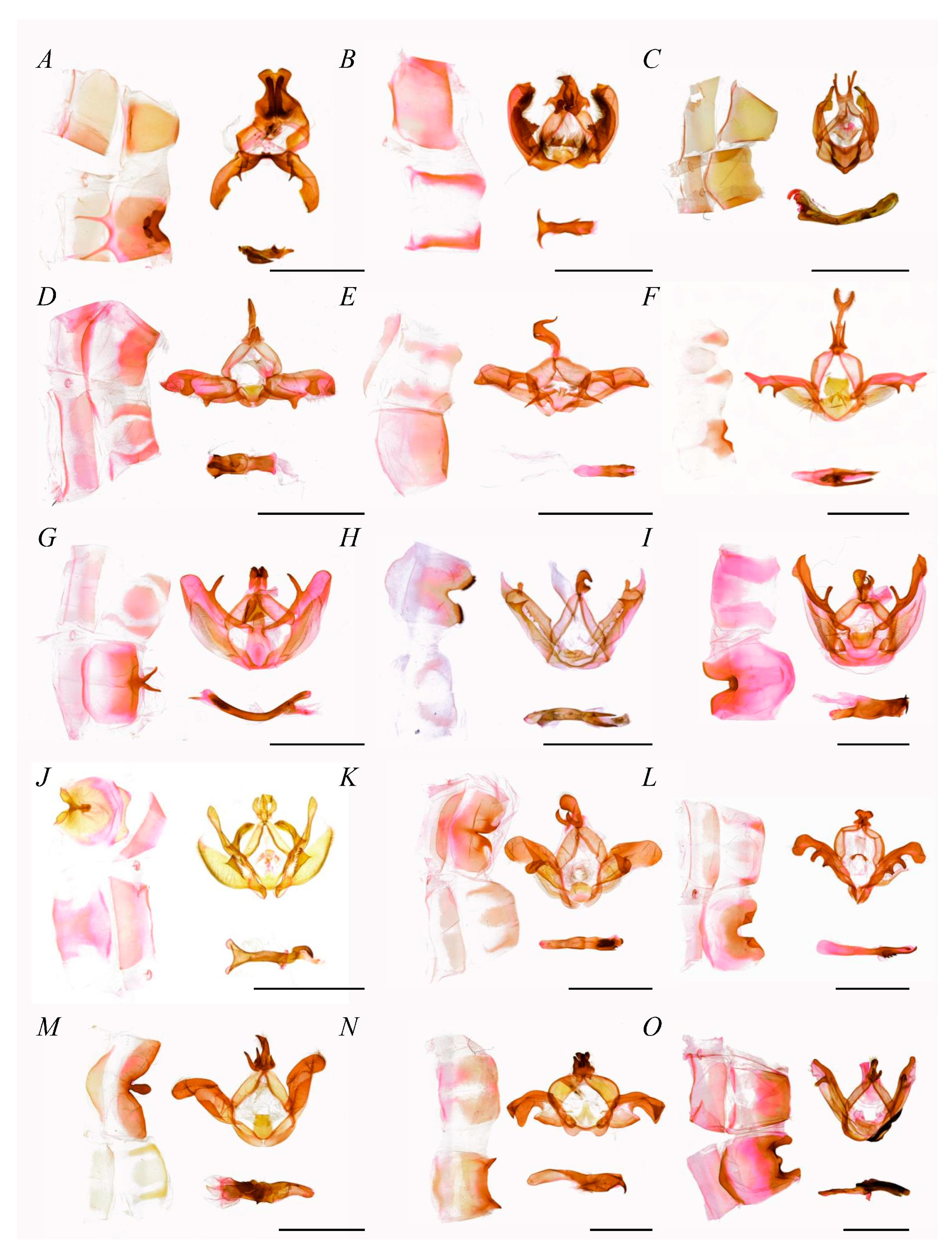 A
B
C
D
E
F
G
H
I
J
K
L
M
N
O