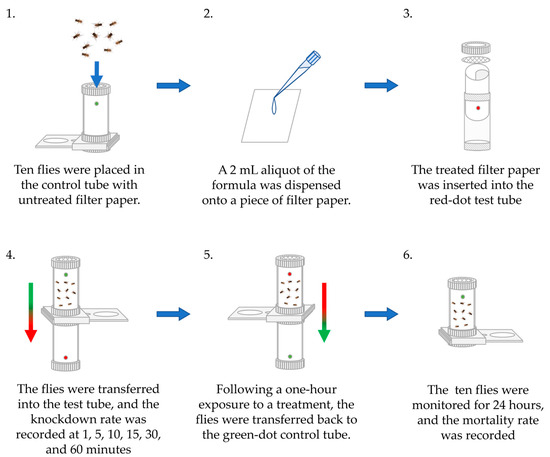 1.

Ten flies were placed in the control tube with untreated filter paper.

2.

A 2 mL aliquot of the formula was dispensed onto a piece of filter paper.

3.

The treated filter paper was inserted into the red-dot test tube

4.

The flies were transferred into the test tube, and the knockdown rate was recorded at 1, 5, 10, 15, 30, and 60 minutes

5.

Following a one-hour exposure to a treatment, the flies were transferred back to the green-dot control tube.

6.

The ten flies were monitored for 24 hours, and the mortality rate was recorded