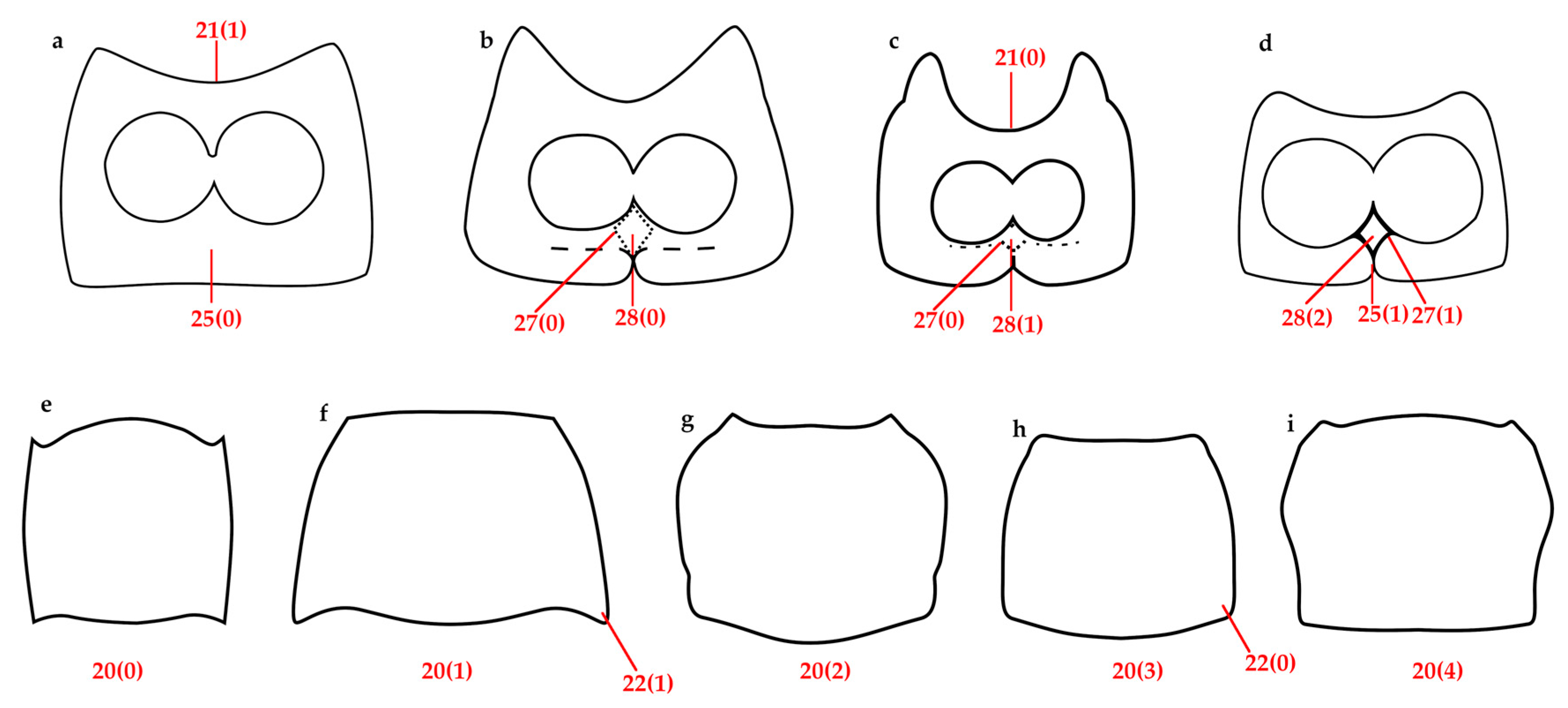 a
21(1)
25(0)

b
27(0)
28(0)

c
21(0)
27(0)
28(1)

d
28(2)
25(1)
27(1)

e
20(0)

f
20(1)
22(1)

g
20(2)

h
20(3)
22(0)

i
20(4)