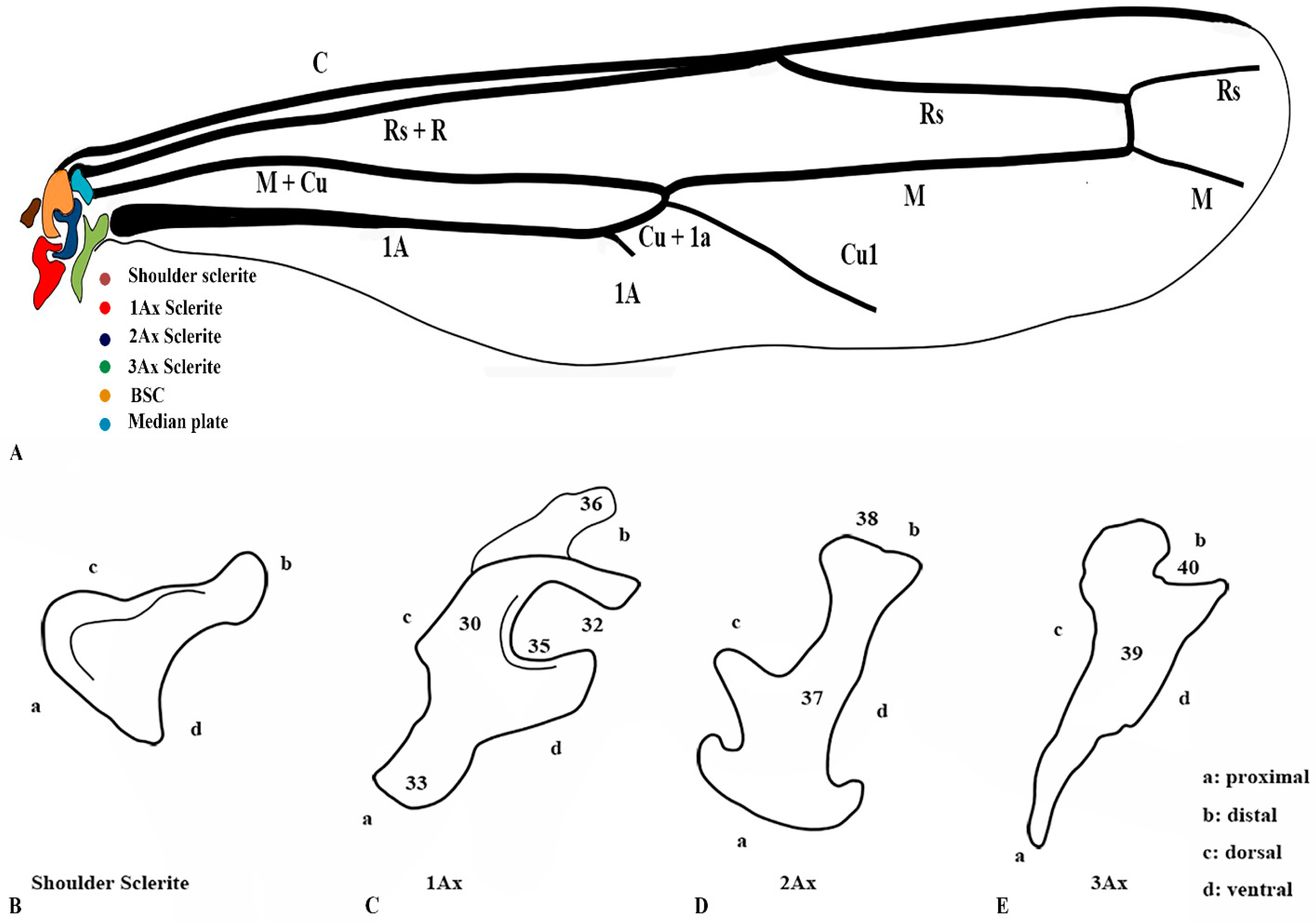 C

Rs + R

Rs

Rs

M + Cu

M

M

1A

Cu + 1a

Cu1

1A

Shoulder sclerite
1Ax Sclerite
2Ax Sclerite
3Ax Sclerite
BSC
Median plate

A

c
b
a
d
Shoulder Sclerite
B

36
b
c
30
32
35
d
33
a
1Ax
C

38
b
c
37
d
a
2Ax
D

b
40
c
39
d
a
3Ax
E

a: proximal
b: distal
c: dorsal
d: ventral