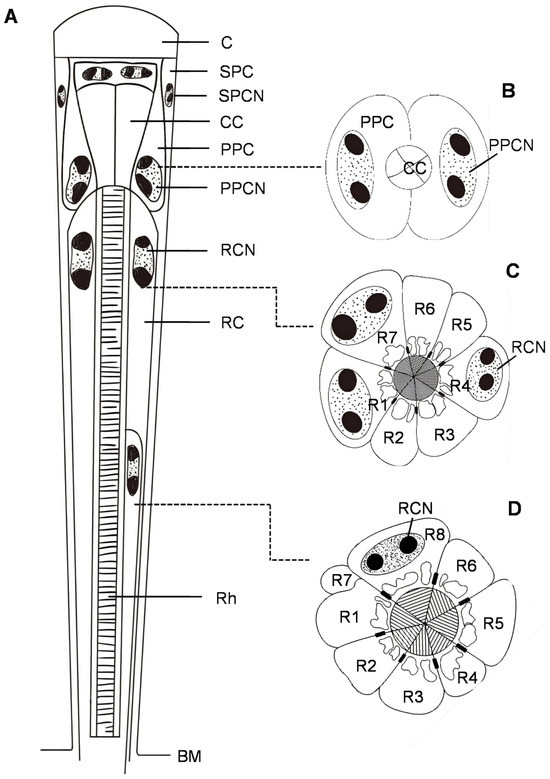 A
C
SPC
SPCN
CC
PPC
PPCN
RCN
RC
Rh
BM

B
PPC
CC
PPCN

C
R6
R5
R7
RCN
R4
R1
R2
R3

D
RCN
R8
R7
R6
R1
R5
R2
R4
R3