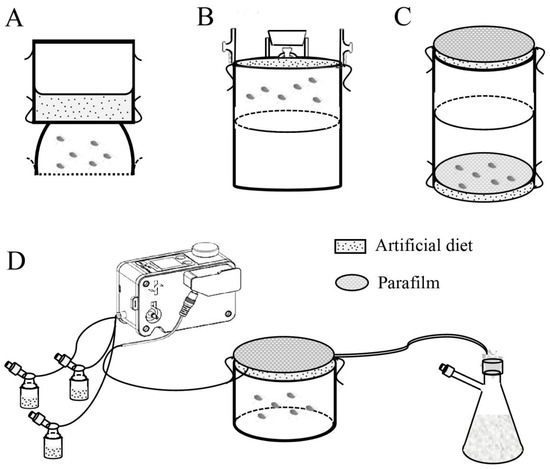 A
B
C
D
Artificial diet
Parafilm