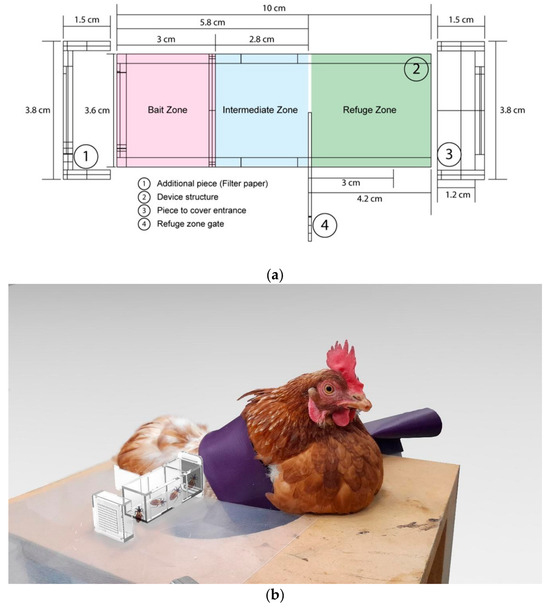 10 cm

1.5 cm

5.8 cm

1.5 cm

3 cm

2.8 cm

2

3.8 cm

3.6 cm

Bait Zone

Intermediate Zone

Refuge Zone

3.8 cm

1

3

① Additional piece (Filter paper)
② Device structure
③ Piece to cover entrance
④ Refuge zone gate

3 cm

4.2 cm

1.2 cm

4

(a)

(b)