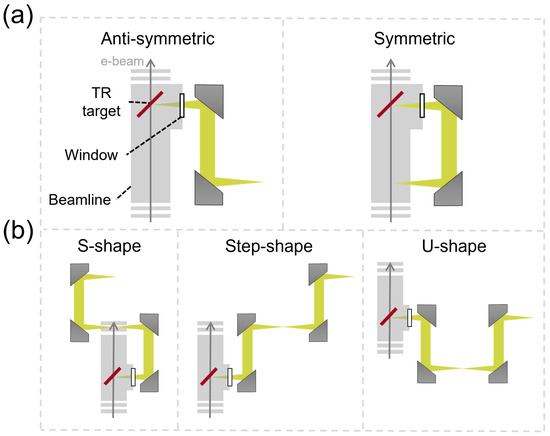 (a)

Anti-symmetric

e-beam

TR target

Window

Beamline

Symmetric

(b)

S-shape

Step-shape

U-shape