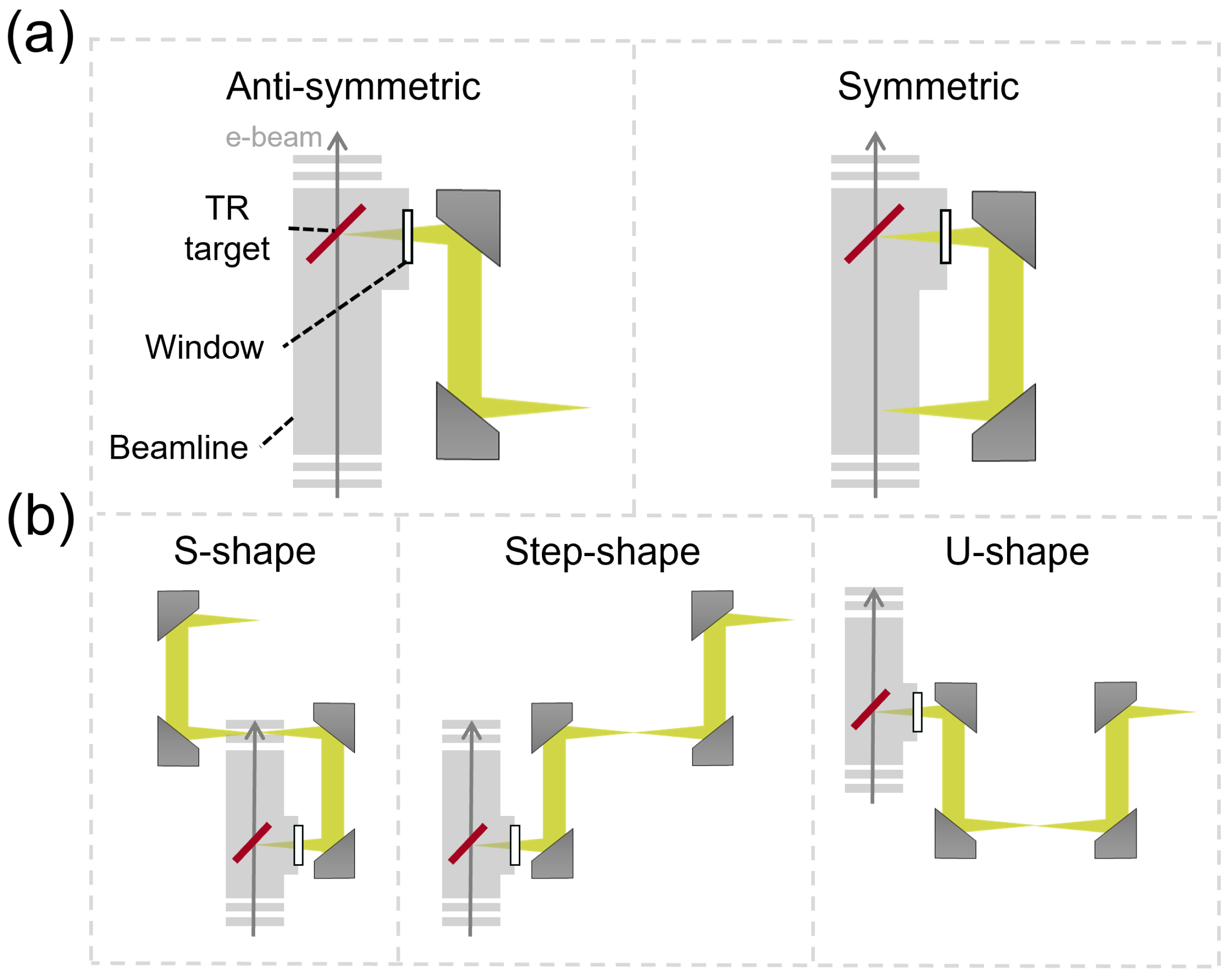 (a)

Anti-symmetric

e-beam

TR target

Window

Beamline

Symmetric

(b)

S-shape

Step-shape

U-shape