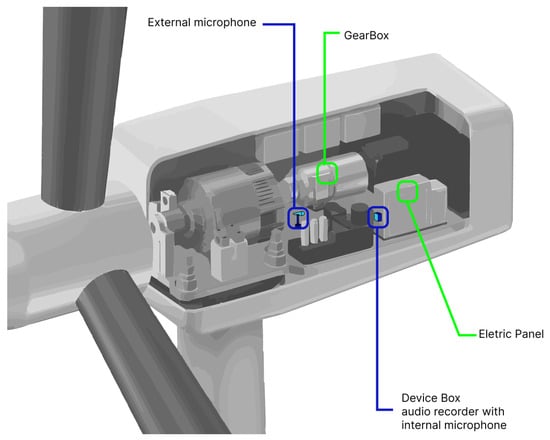 External microphone

GearBox

Eletric Panel

Device Box
audio recorder with
internal microphone