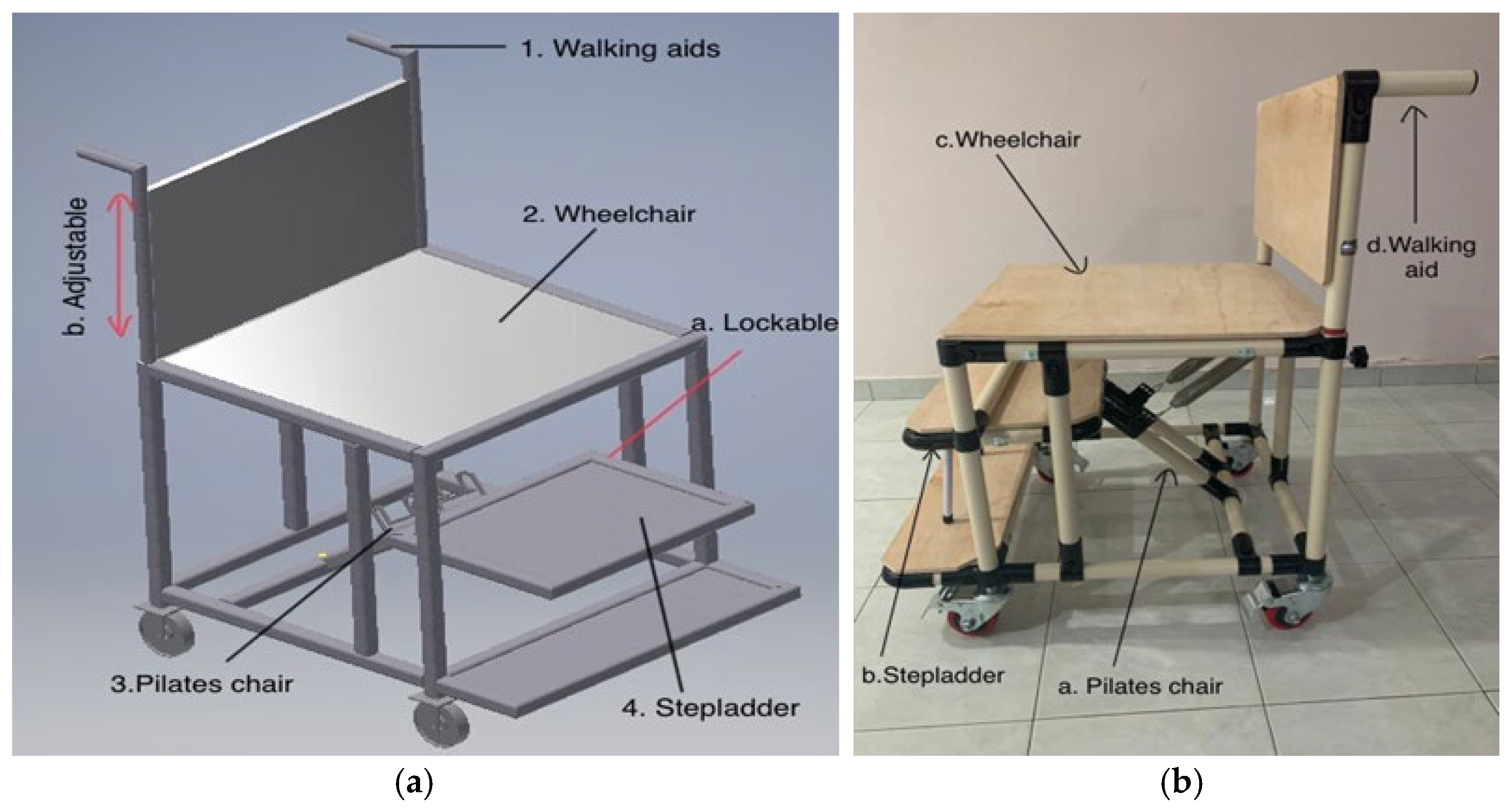 1. Walking aids

b. Adjustable

2. Wheelchair

a. Lockable

3.Pilates chair

4. Stepladder

(a)

c.Wheelchair

d.Walking aid

b.Stepladder

a. Pilates chair

(b)