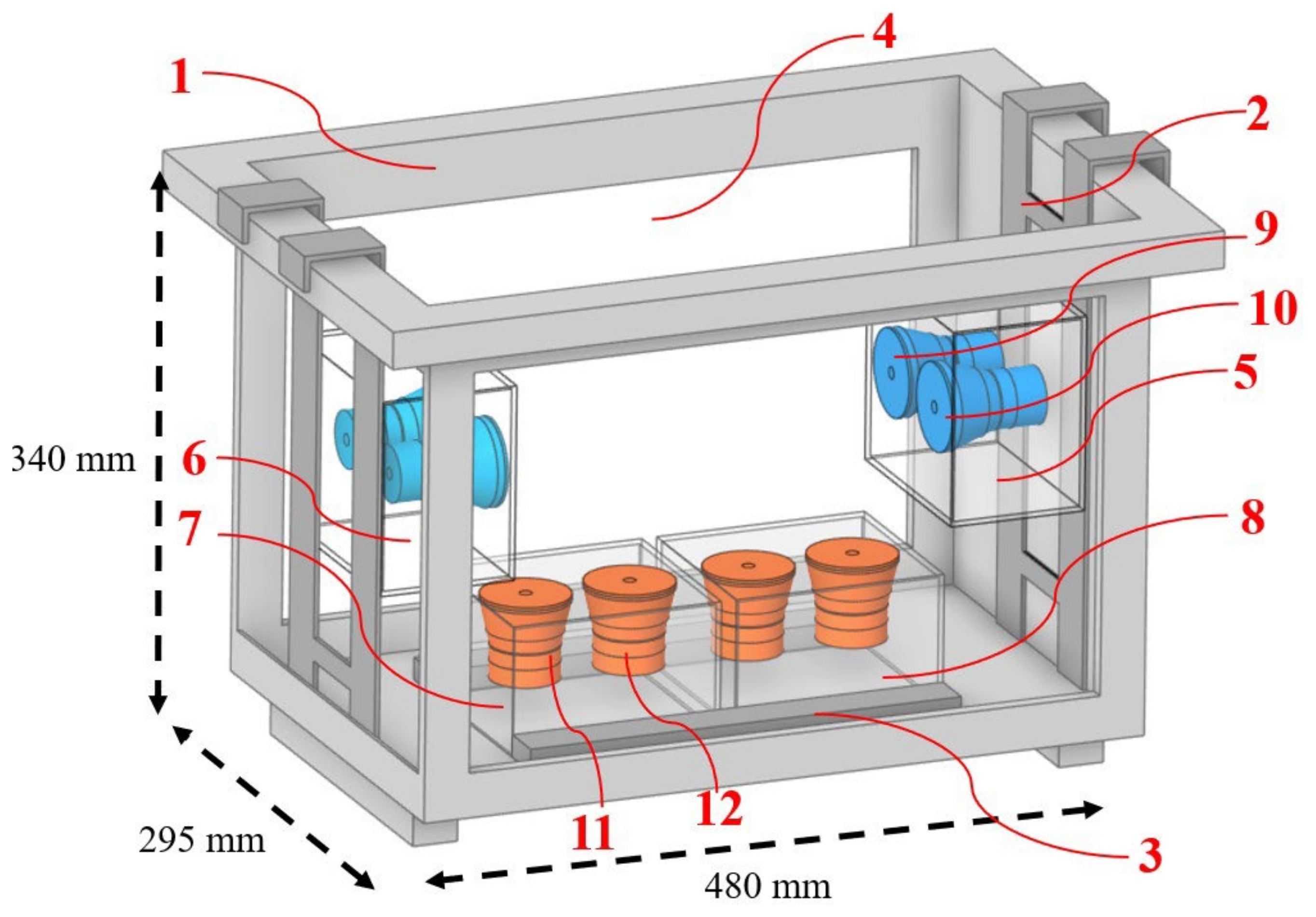 1
4
2
9
10
5
340 mm
6
7
8
11
12
3
295 mm
480 mm