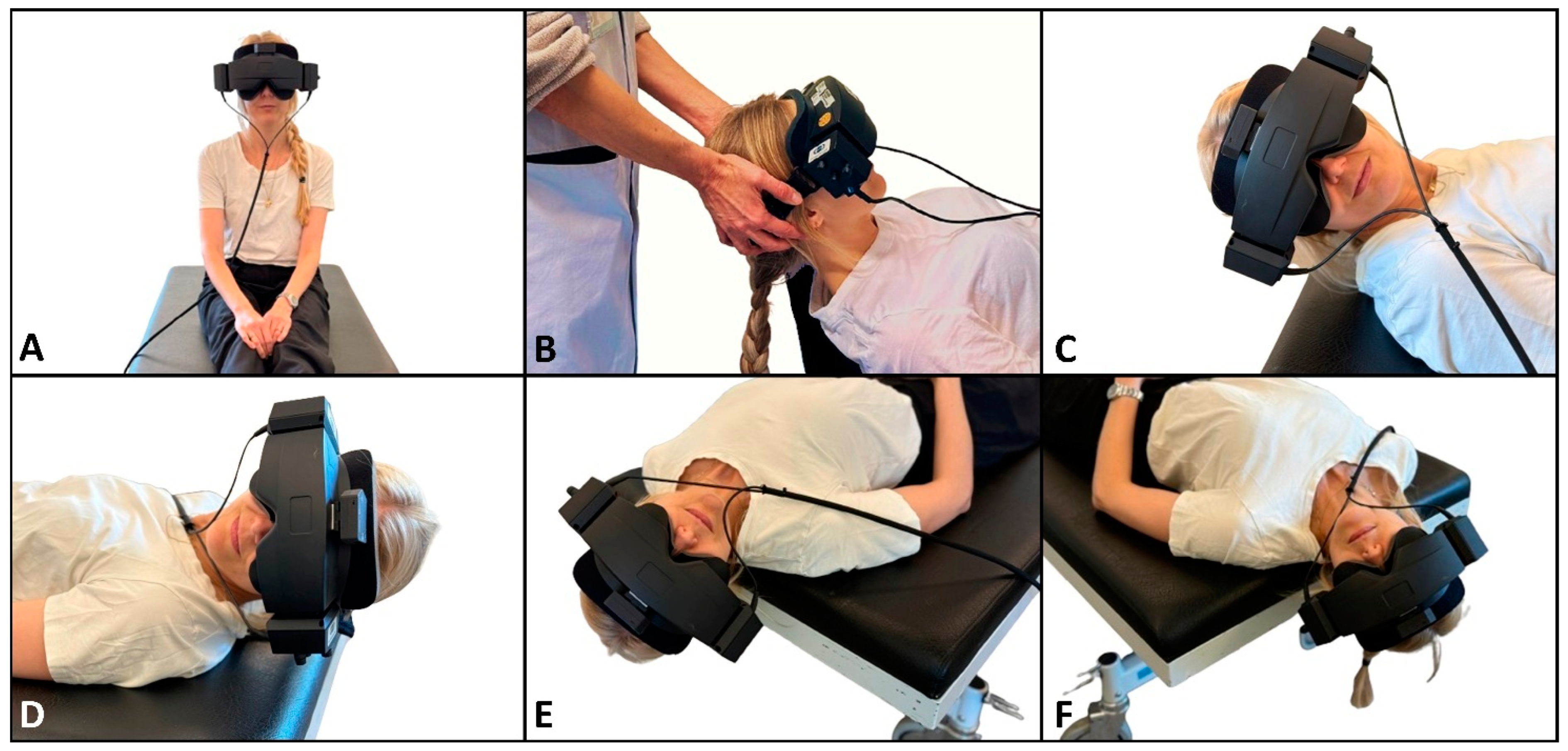 A

B

C

D

E

F