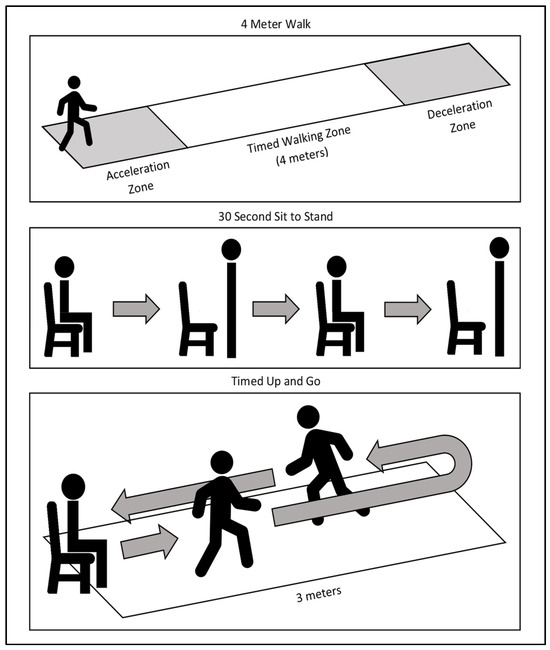 4 Meter Walk

Acceleration Zone

Timed Walking Zone (4 meters)

Deceleration Zone

30 Second Sit to Stand

Timed Up and Go

3 meters