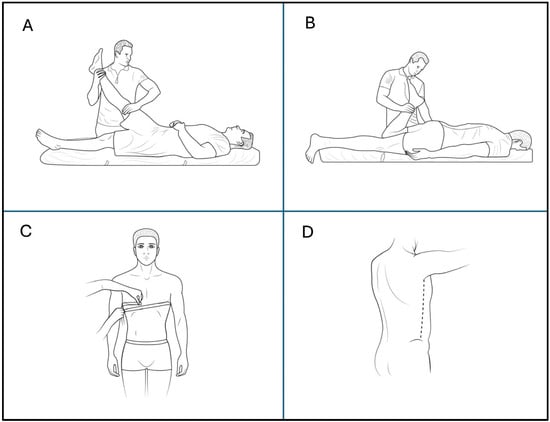 A

B

C

D