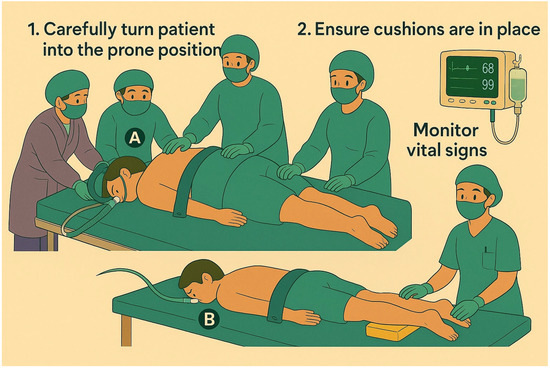 1. Carefully turn patient into the prone position

2. Ensure cushions are in place

68
99

Monitor vital signs

A

B