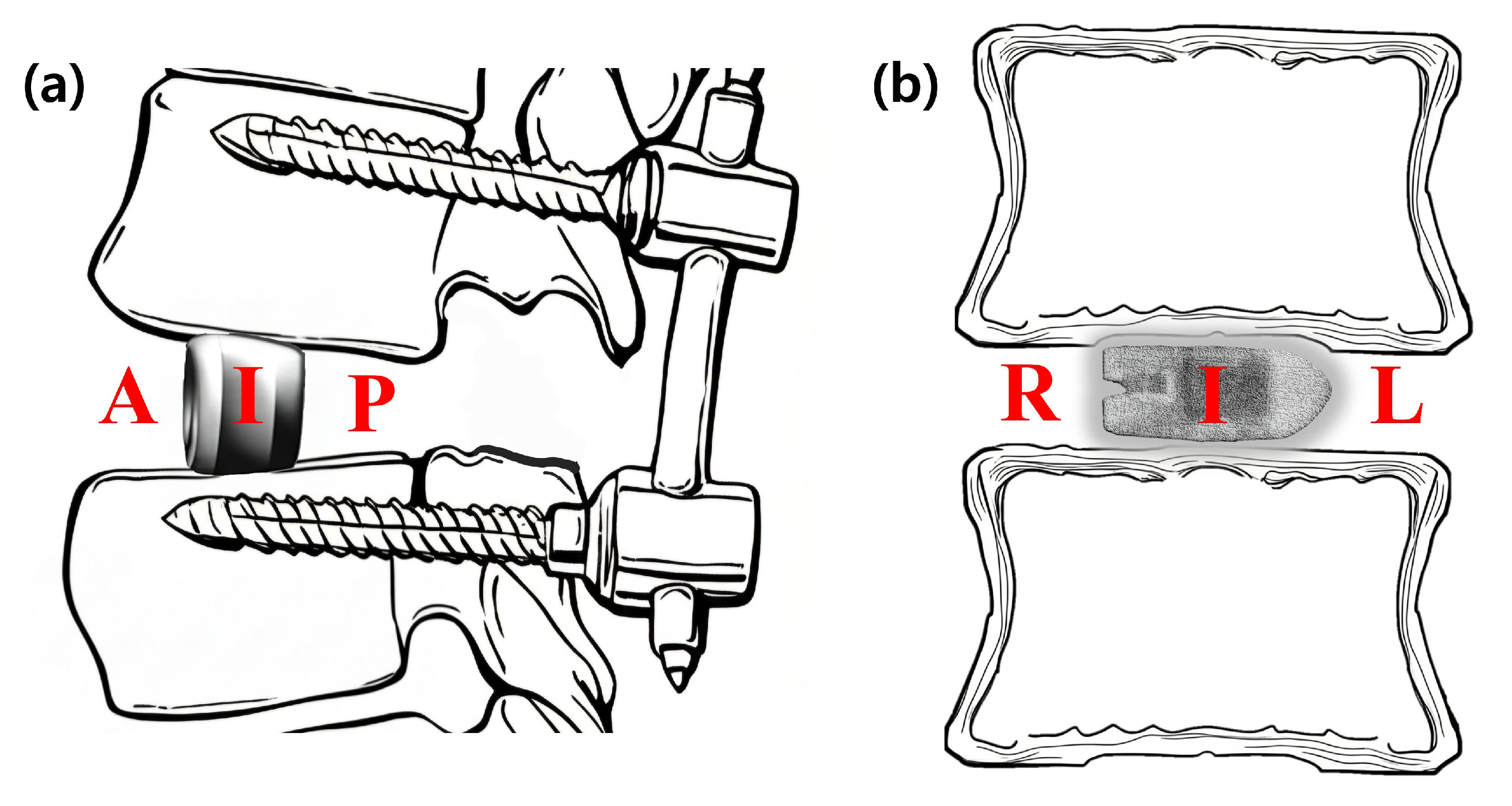 (a)

A I P

(b)

R I L