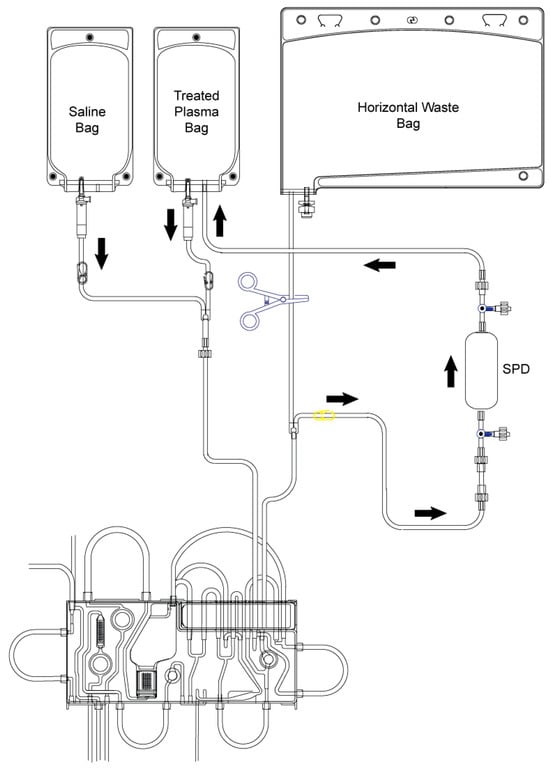 Saline Bag

Treated Plasma Bag

Horizontal Waste Bag

SPD