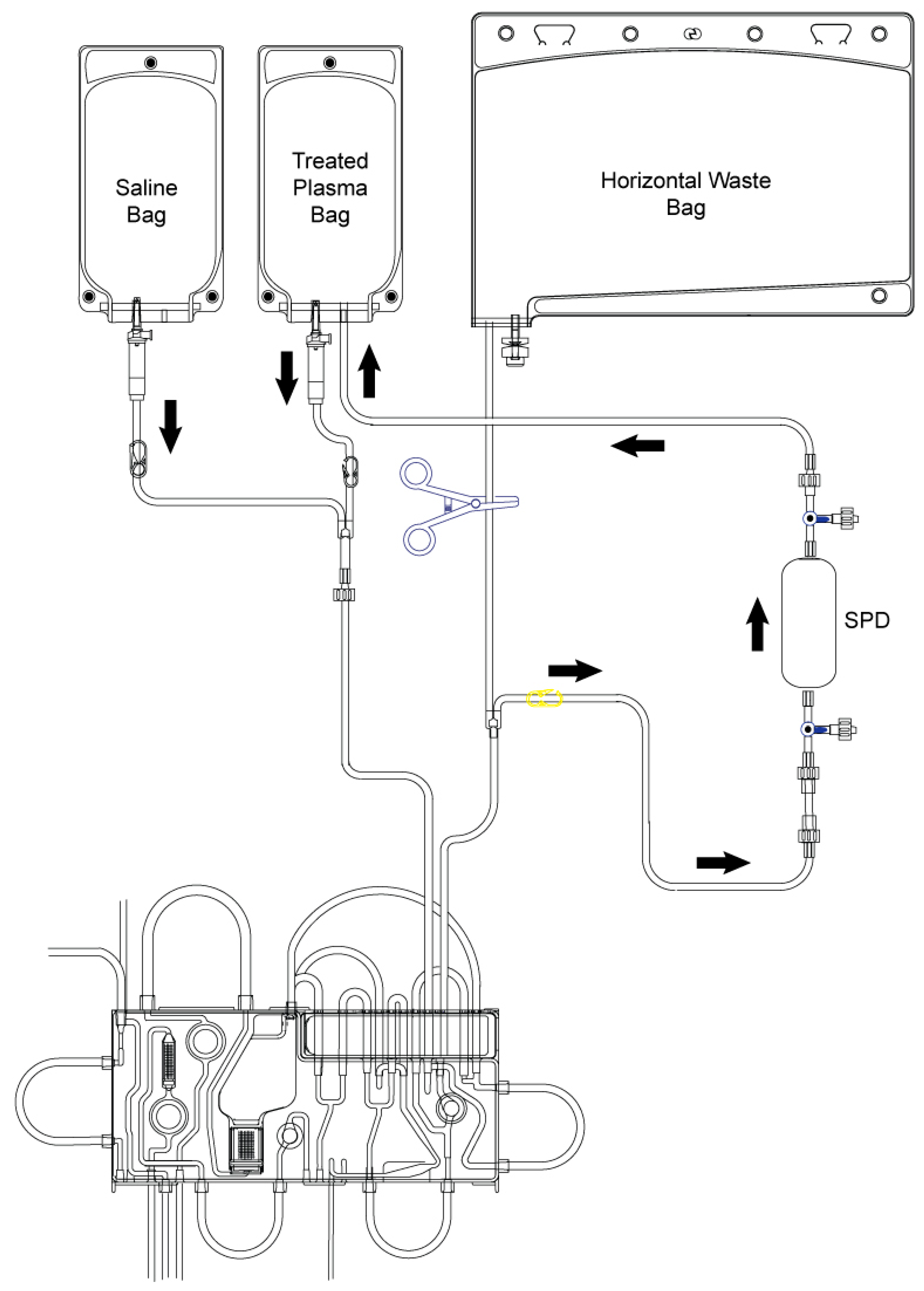 Saline Bag

Treated Plasma Bag

Horizontal Waste Bag

SPD