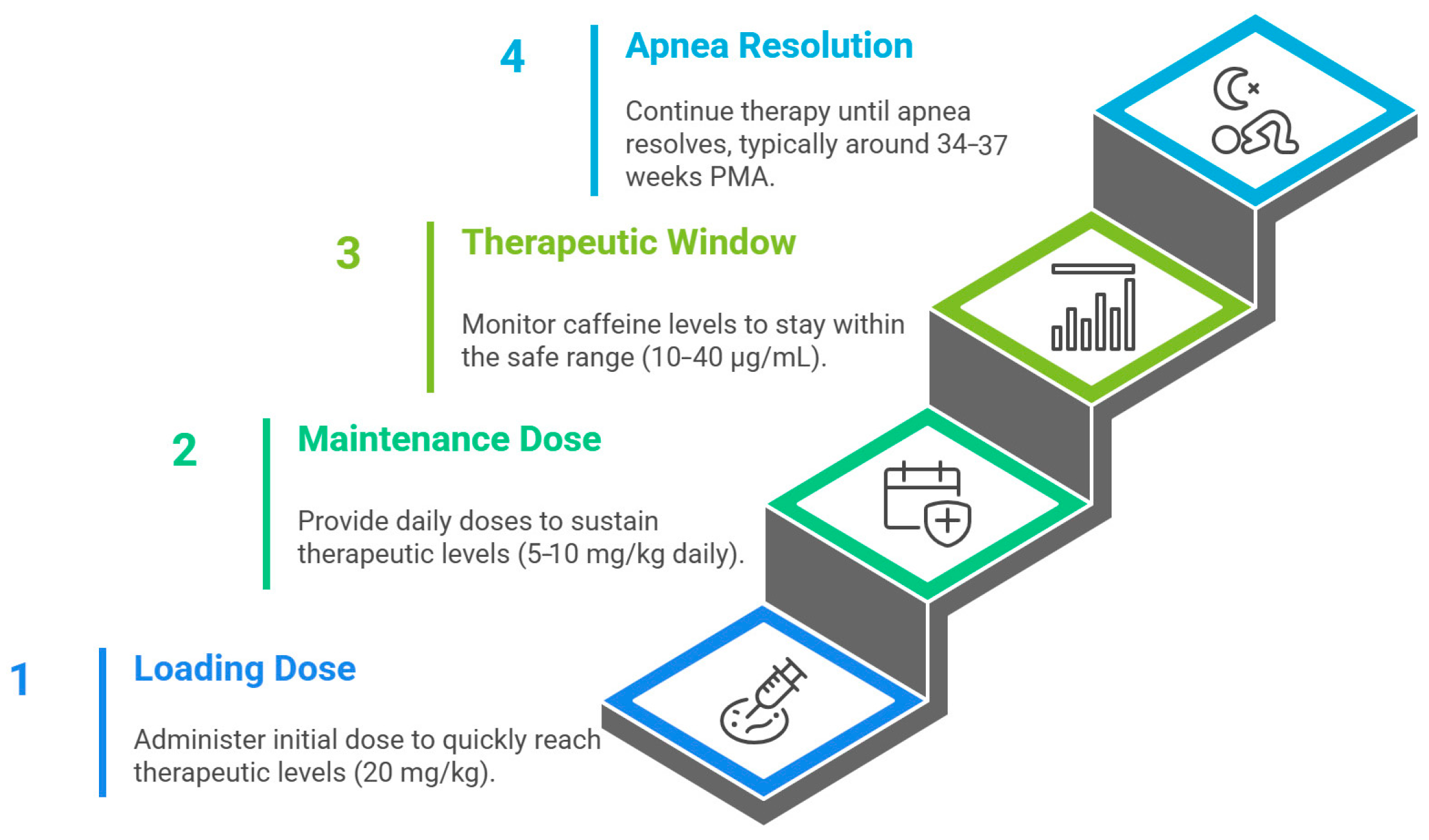 4
Apnea Resolution
Continue therapy until apnea resolves, typically around 34–37 weeks PMA.

3
Therapeutic Window
Monitor caffeine levels to stay within the safe range (10–40 µg/mL).

2
Maintenance Dose
Provide daily doses to sustain therapeutic levels (5–10 mg/kg daily).

1
Loading Dose
Administer initial dose to quickly reach therapeutic levels (20 mg/kg).