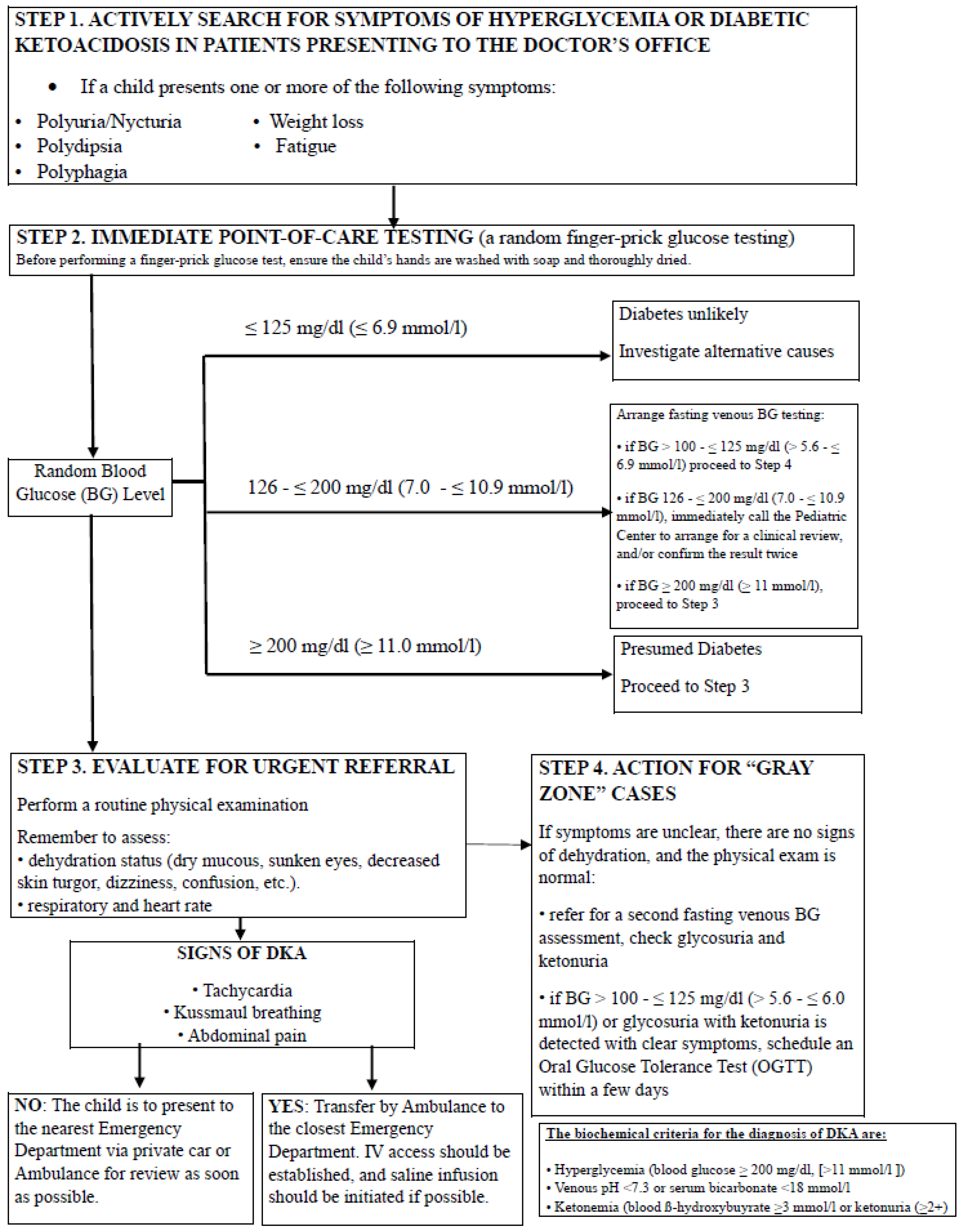 STEP 1. ACTIVELY SEARCH FOR SYMPTOMS OF HYPERGLYCEMIA OR DIABETIC KETOACIDOSIS IN PATIENTS PRESENTING TO THE DOCTOR'S OFFICE

• If a child presents one or more of the following symptoms:

• Polyuria/Nycturia
• Polydipsia
• Polyphagia
• Weight loss
• Fatigue

STEP 2. IMMEDIATE POINT-OF-CARE TESTING (a random finger-prick glucose testing)
Before performing a finger-prick glucose test, ensure the child's hands are washed with soap and thoroughly dried.

Random Blood Glucose (BG) Level

≤ 125 mg/dl (≤ 6.9 mmol/l)

Diabetes unlikely

Investigate alternative causes

126 - ≤ 200 mg/dl (7.0 - ≤ 10.9 mmol/l)

Arrange fasting venous BG testing:

• if BG > 100 - ≤ 125 mg/dl (> 5.6 - ≤ 6.9 mmol/l) proceed to Step 4

• if BG 126 - ≤ 200 mg/dl (7.0 - ≤ 10.9 mmol/l), immediately call the Pediatric Center to arrange for a clinical review, and/or confirm the result twice

• if BG ≥ 200 mg/dl (≥ 11 mmol/l), proceed to Step 3

≥ 200 mg/dl (≥ 11.0 mmol/l)

Presumed Diabetes

Proceed to Step 3

STEP 3. EVALUATE FOR URGENT REFERRAL

Perform a routine physical examination

Remember to assess:
• dehydration status (dry mucous, sunken eyes, decreased skin turgor, dizziness, confusion, etc.).
• respiratory and heart rate

SIGNS OF DKA

• Tachycardia
• Kussmaul breathing
• Abdominal pain

NO: The child is to present to the nearest Emergency Department via private car or Ambulance for review as soon as possible.

YES: Transfer by Ambulance to the closest Emergency Department. IV access should be established, and saline infusion should be initiated if possible.

STEP 4. ACTION FOR "GRAY ZONE" CASES

If symptoms are unclear, there are no signs of dehydration, and the physical exam is normal:

• refer for a second fasting venous BG assessment, check glycosuria and ketonuria

• if BG > 100 - ≤ 125 mg/dl (> 5.6 - ≤ 6.0 mmol/l) or glycosuria with ketonuria is detected with clear symptoms, schedule an Oral Glucose Tolerance Test (OGTT) within a few days

The biochemical criteria for the diagnosis of DKA are:

• Hyperglycemia (blood glucose ≥ 200 mg/dl, [>11 mmol/l ])
• Venous pH <7.3 or serum bicarbonate <18 mmol/l
• Ketonemia (blood ß-hydroxybuyrate ≥3 mmol/l or ketonuria (≥2+)