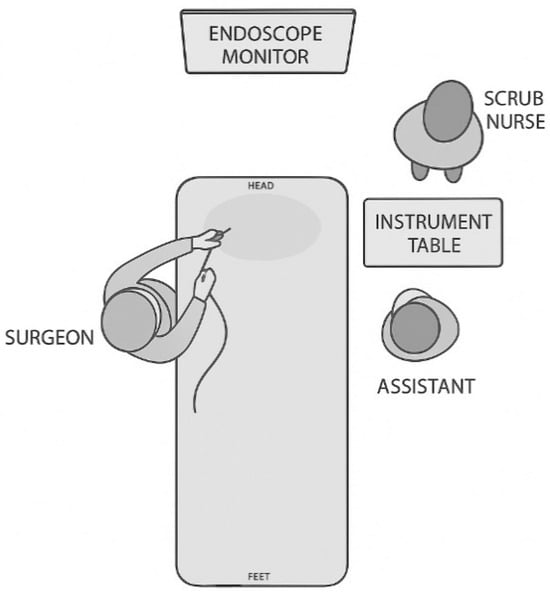 ENDOSCOPE MONITOR

SCRUB NURSE

HEAD

INSTRUMENT TABLE

SURGEON

ASSISTANT

FEET