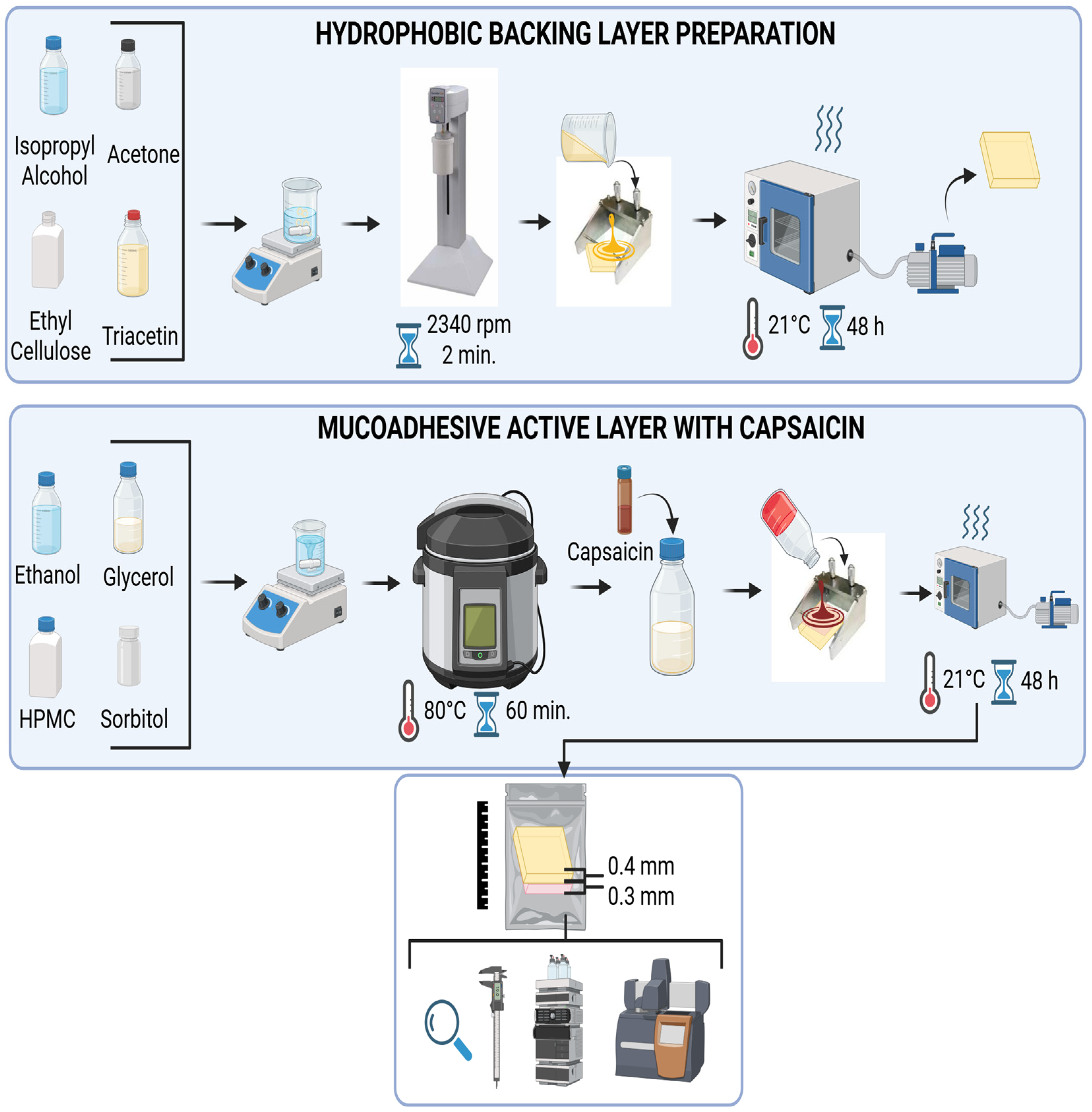 HYDROPHOBIC BACKING LAYER PREPARATION

Isopropyl Alcohol

Acetone

Ethyl Cellulose

Triacetin

2340 rpm 2 min.

21°C 48 h

MUCOADHESIVE ACTIVE LAYER WITH CAPSAICIN

Ethanol

Glycerol

HPMC

Sorbitol

80°C 60 min.

Capsaicin

21°C 48 h

0.4 mm

0.3 mm