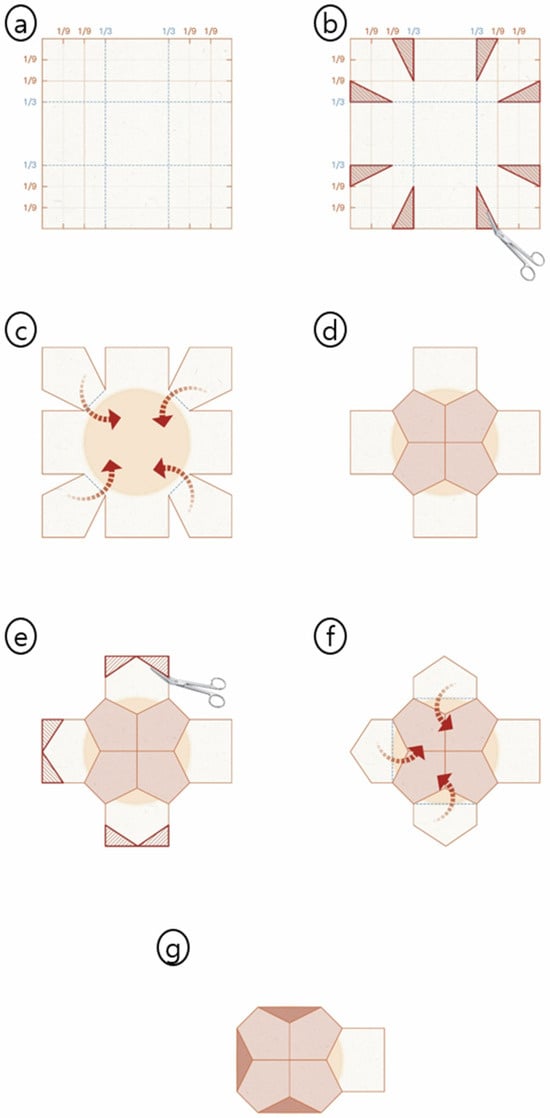 a

1/9 1/9 1/3 1/3 1/9 1/9

1/9
1/9
1/3
1/3
1/9
1/9

b

1/9 1/9 1/3 1/3 1/9 1/9

1/9
1/9
1/3
1/3
1/9
1/9

c

d

e

f

g