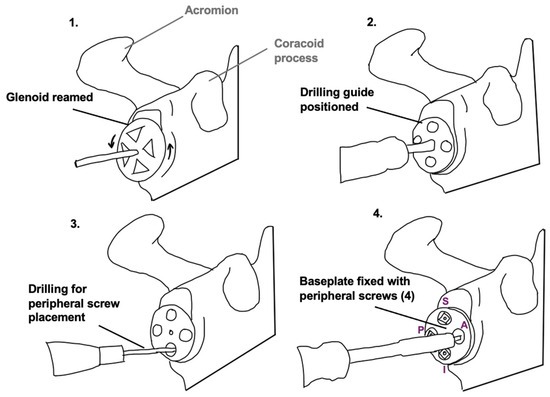 1.

Acromion

Coracoid process

Glenoid reamed

2.

Drilling guide positioned

3.

Drilling for peripheral screw placement

4.

Baseplate fixed with peripheral screws (4)

S

P

A

I